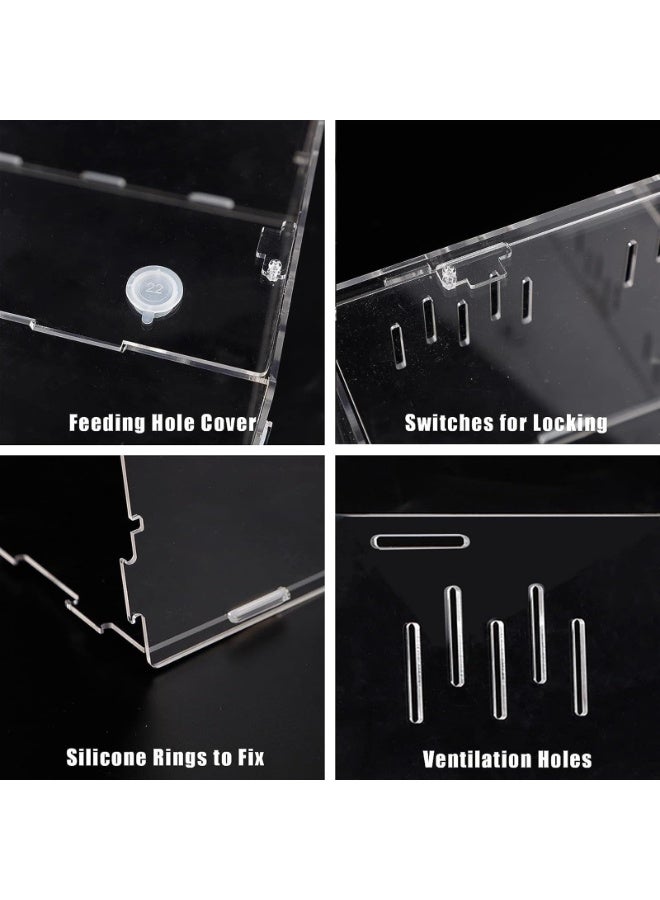 22

Feeding Hole Cover

Switches for Locking

Silicone Rings to Fix

Ventilation Holes