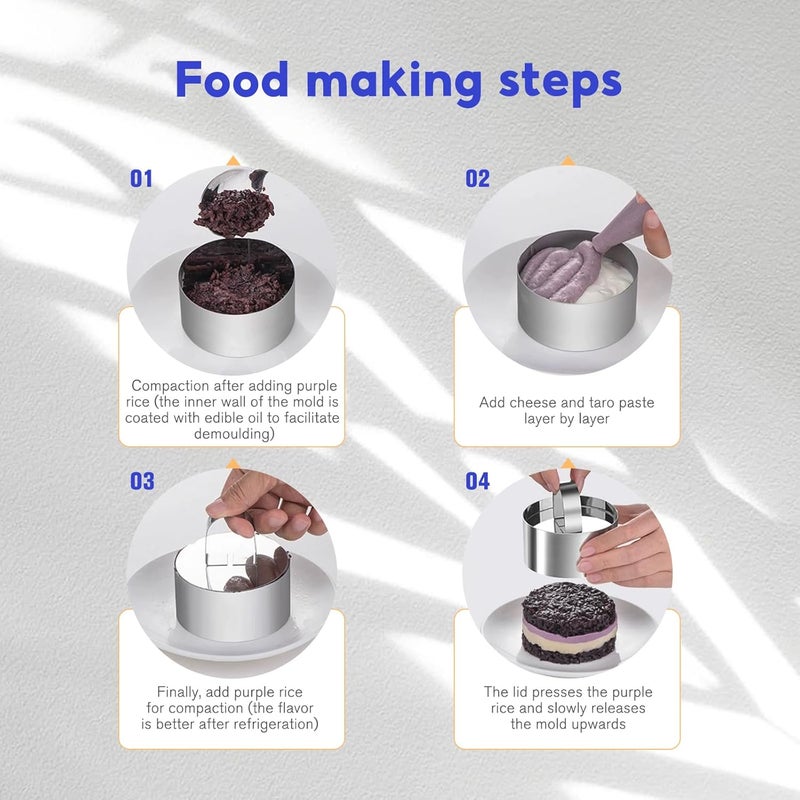 Food making steps

01

Compaction after adding purple rice (the inner wall of the mold is coated with edible oil to facilitate demoulding)

02

Add cheese and taro paste layer by layer

03

Finally, add purple rice for compaction (the flavor is better after refrigeration)

04

The lid presses the purple rice and slowly releases the mold upwards