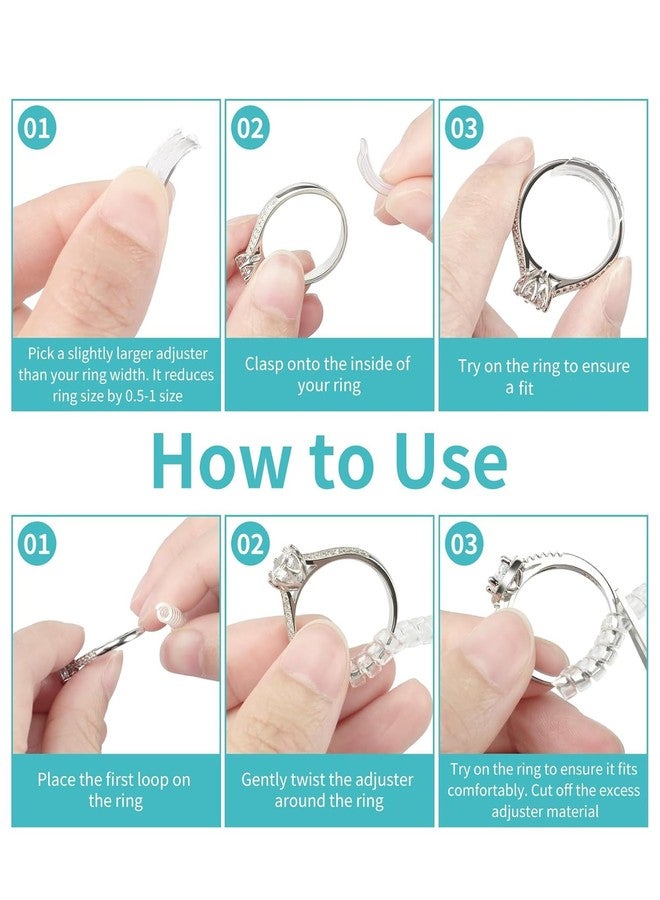 01

Pick a slightly larger adjuster than your ring width. It reduces ring size by 0.5-1 size

02

Clasp onto the inside of your ring

03

Try on the ring to ensure a fit

How to Use

01

Place the first loop on the ring

02

Gently twist the adjuster around the ring

03

Try on the ring to ensure it fits comfortably. Cut off the excess adjuster material