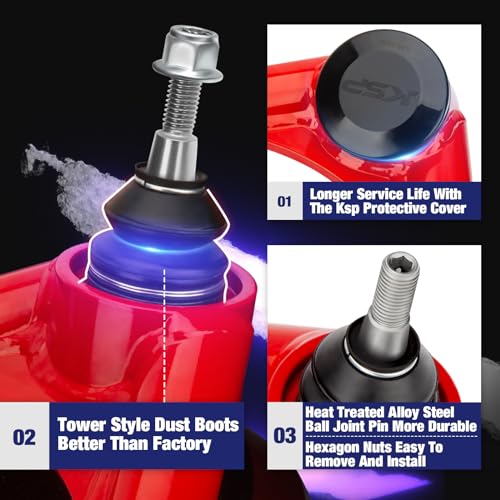 KSP

01 Longer Service Life With The Ksp Protective Cover

02 Tower Style Dust Boots Better Than Factory

03 Heat Treated Alloy Steel Ball Joint Pin More Durable

Hexagon Nuts Easy To Remove And Install