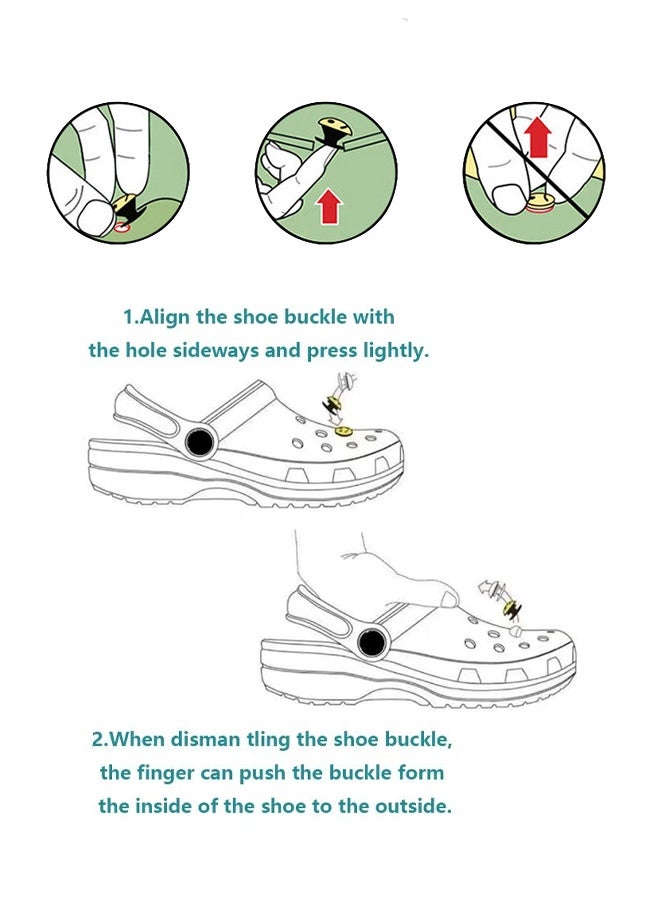 1.Align the shoe buckle with the hole sideways and press lightly.

2.When disman tling the shoe buckle, the finger can push the buckle form the inside of the shoe to the outside.