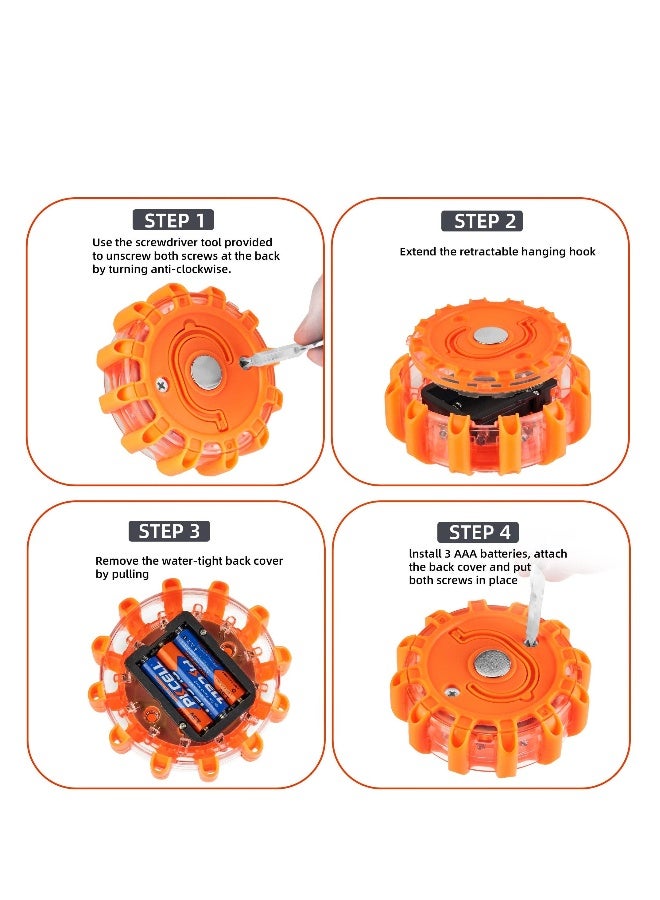 STEP 1
Use the screwdriver tool provided to unscrew both screws at the back by turning anti-clockwise.

STEP 2
Extend the retractable hanging hook

STEP 3
Remove the water-tight back cover by pulling

PKCELL

PKCELL

STEP 4
Install 3 AAA batteries, attach the back cover and put both screws in place