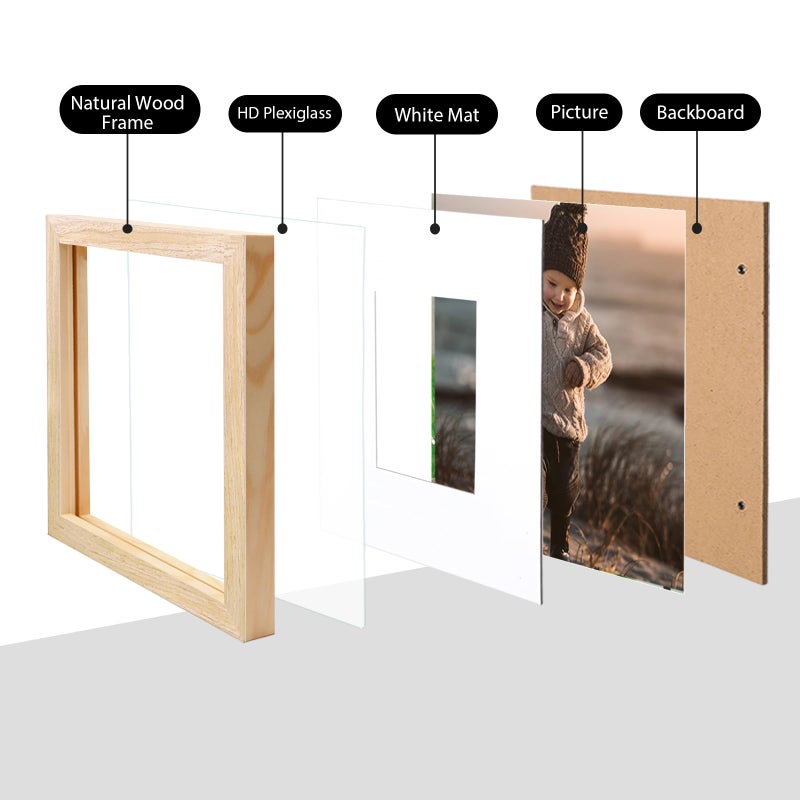 Natural Wood Frame

HD Plexiglass

White Mat

Picture

Backboard