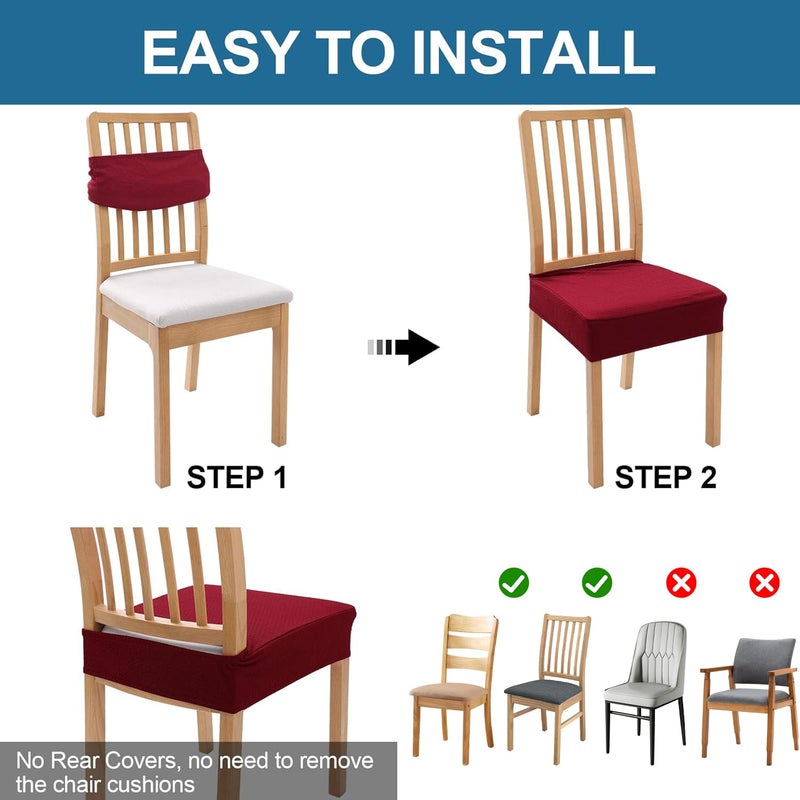 EASY TO INSTALL

STEP 1

STEP 2

No Rear Covers, no need to remove the chair cushions