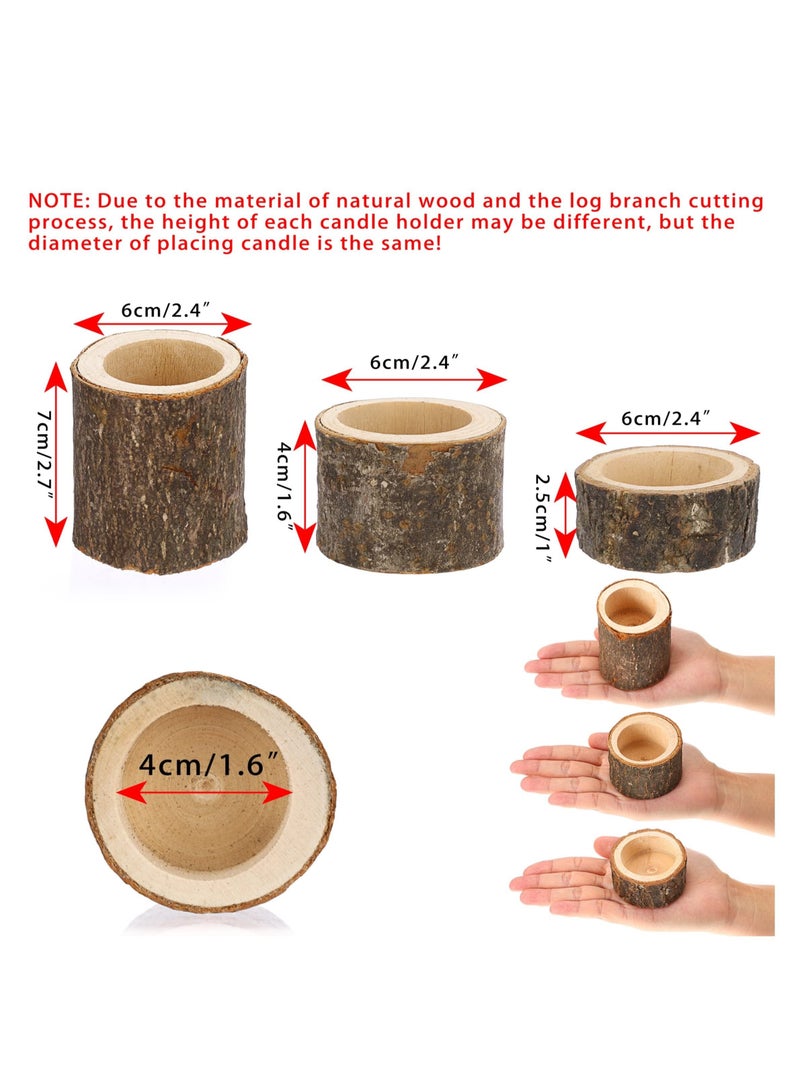 NOTE: Due to the material of natural wood and the log branch cutting process, the height of each candle holder may be different, but the diameter of placing candle is the same!

6cm/2.4″

7cm/2.7″

6cm/2.4″

4cm/1.6″

6cm/2.4″

2.5cm/1″

4cm/1.6″