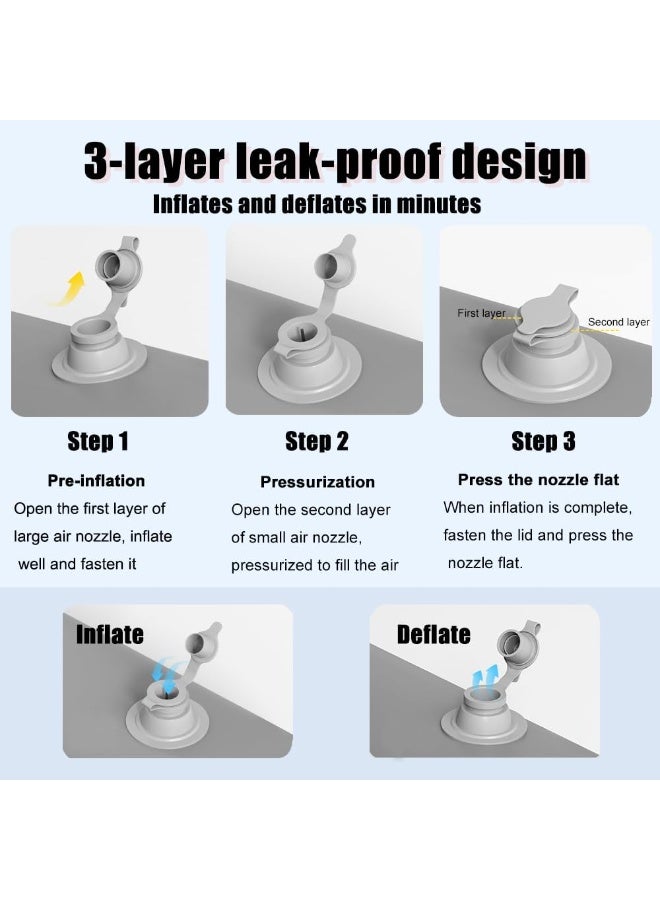 3-layer leak-proof design
Inflates and deflates in minutes

First layer
Second layer

Step 1
Pre-inflation
Open the first layer of large air nozzle, inflate well and fasten it

Step 2
Pressurization
Open the second layer of small air nozzle, pressurized to fill the air

Step 3
Press the nozzle flat
When inflation is complete, fasten the lid and press the nozzle flat.

Inflate

Deflate