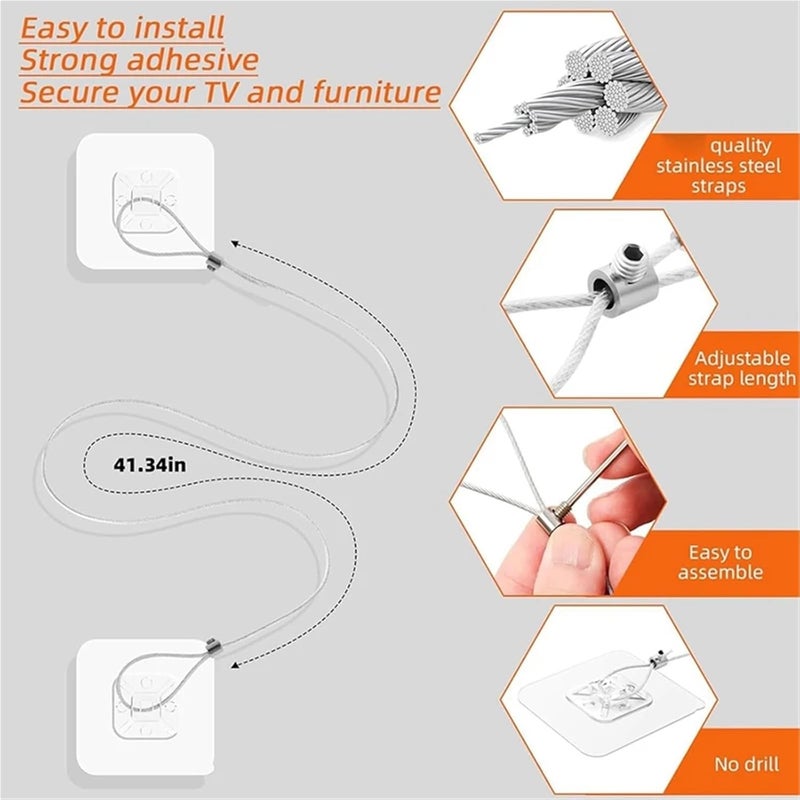 Easy to install
Strong adhesive
Secure your TV and furniture

41.34in

quality stainless steel straps

Adjustable strap length

Easy to assemble

No drill