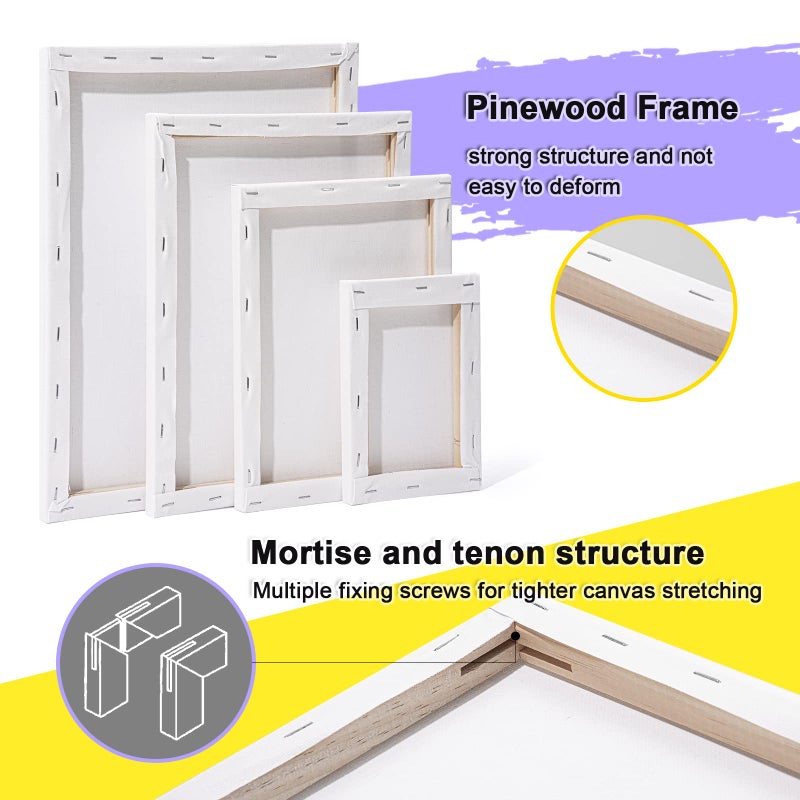 Pinewood Frame
strong structure and not easy to deform

Mortise and tenon structure
Multiple fixing screws for tighter canvas stretching