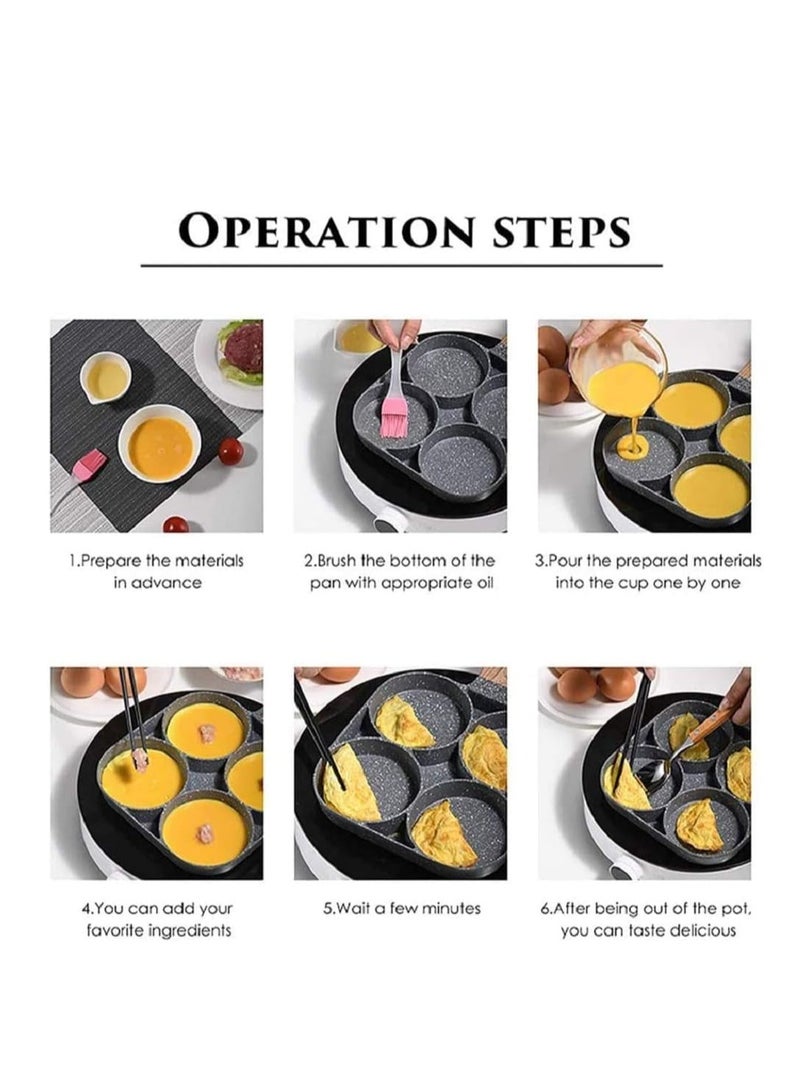 OPERATION STEPS

1.Prepare the materials in advance

2.Brush the bottom of the pan with appropriate oil

3.Pour the prepared materials into the cup one by one

4.You can add your favorite ingredients

5.Wait a few minutes

6.After being out of the pot, you can taste delicious