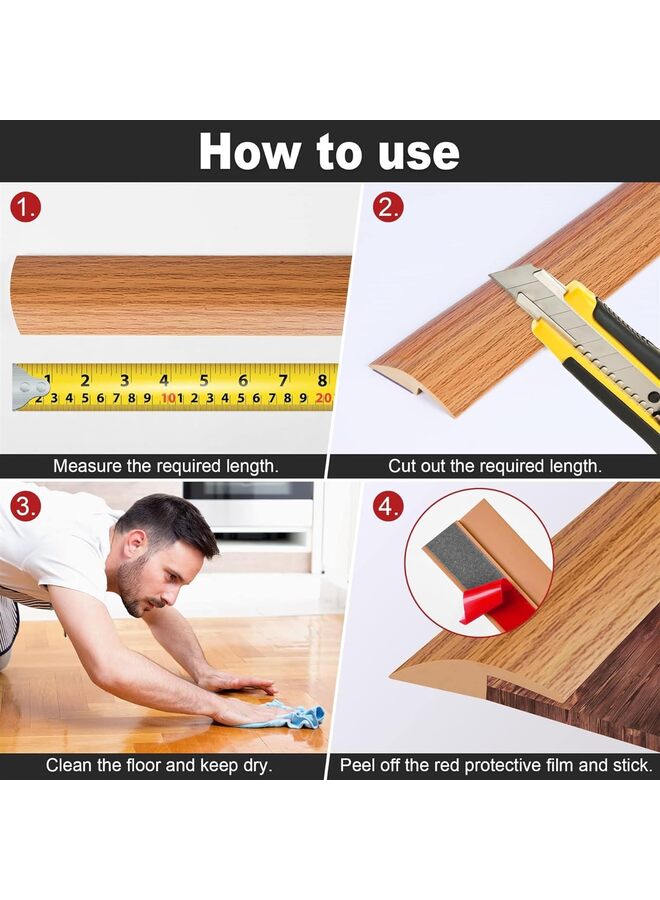 How to use

1.

1 2 3 4 5 6 7 8
2 3 4 5 6 7 8 9 10 1 2 3 4 5 6 7 8 9 20

Measure the required length.

2.

Cut out the required length.

3.

Clean the floor and keep dry.

4.

Peel off the red protective film and stick.