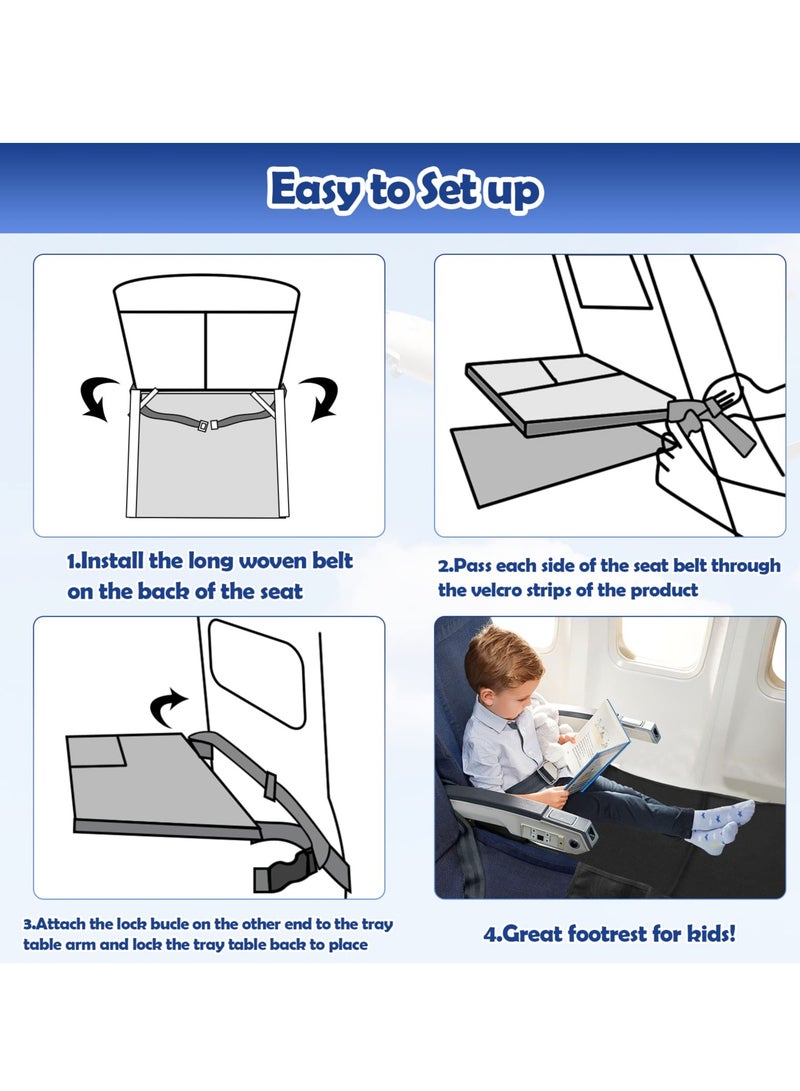 Easy to Set up

1.Install the long woven belt on the back of the seat

2.Pass each side of the seat belt through the velcro strips of the product

3.Attach the lock bucle on the other end to the tray table arm and lock the tray table back to place

4.Great footrest for kids!