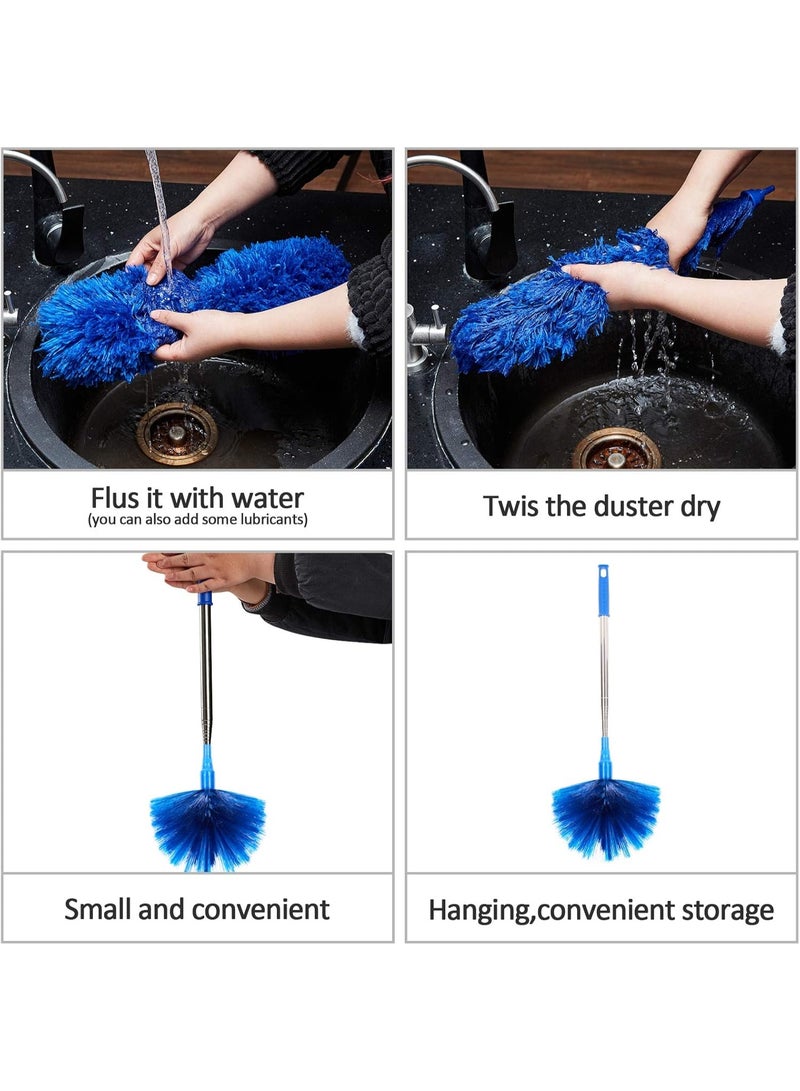 Flus it with water
(you can also add some lubricants)

Twis the duster dry

Small and convenient

Hanging,convenient storage