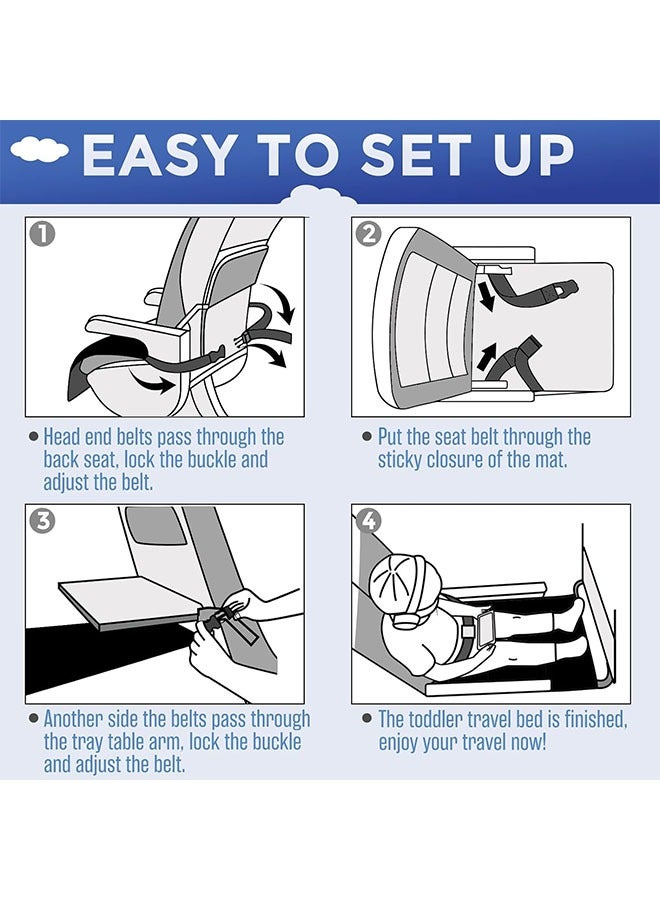 EASY TO SET UP

1

• Head end belts pass through the back seat, lock the buckle and adjust the belt.

2

• Put the seat belt through the sticky closure of the mat.

3

• Another side the belts pass through the tray table arm, lock the buckle and adjust the belt.

4

• The toddler travel bed is finished, enjoy your travel now!