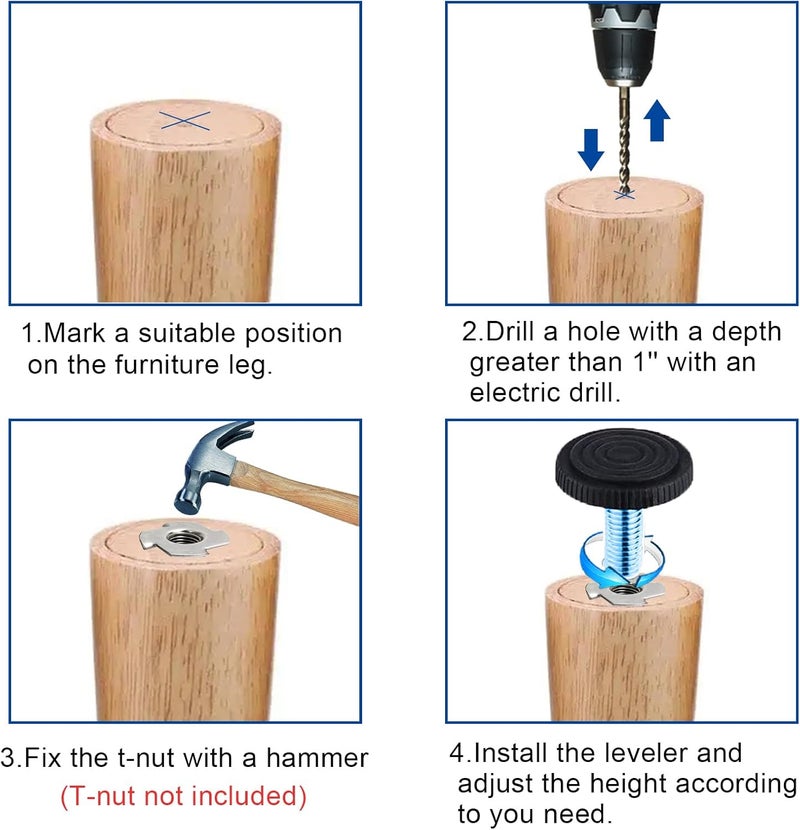 1.Mark a suitable position on the furniture leg.

2.Drill a hole with a depth greater than 1" with an electric drill.

3.Fix the t-nut with a hammer
(T-nut not included)

4.Install the leveler and adjust the height according to you need.