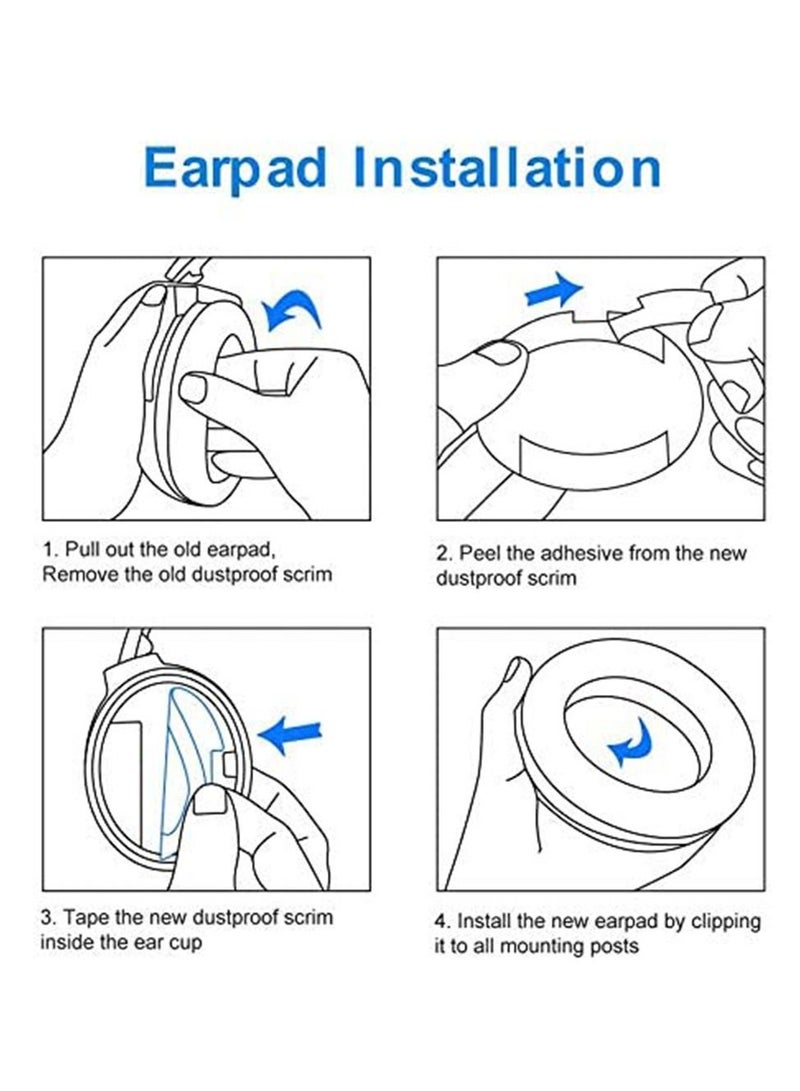 Earpad Installation

1. Pull out the old earpad, Remove the old dustproof scrim

2. Peel the adhesive from the new dustproof scrim

3. Tape the new dustproof scrim inside the ear cup

4. Install the new earpad by clipping it to all mounting posts