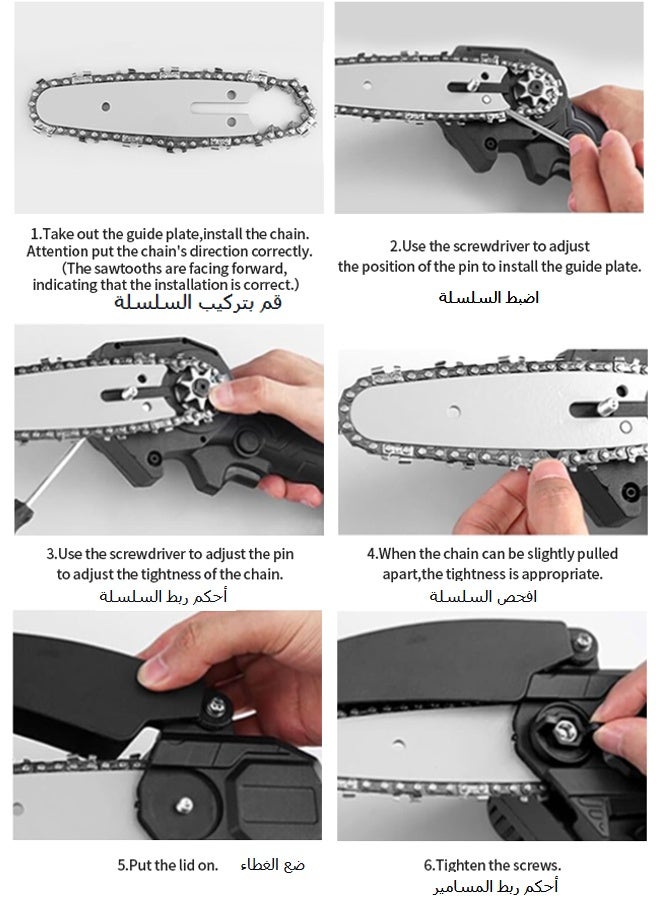 1.Take out the guide plate,install the chain. Attention put the chain's direction correctly. (The sawtooths are facing forward, indicating that the installation is correct.)
قم بتركيب السلسلة

2.Use the screwdriver to adjust the position of the pin to install the guide plate.
اضبط السلسلة

3.Use the screwdriver to adjust the pin to adjust the tightness of the chain.
أحكم ربط السلسلة

4.When the chain can be slightly pulled apart,the tightness is appropriate.
افحص السلسلة

5.Put the lid on. ضع الغطاء

6.Tighten the screws.
أحكم ربط المسامير