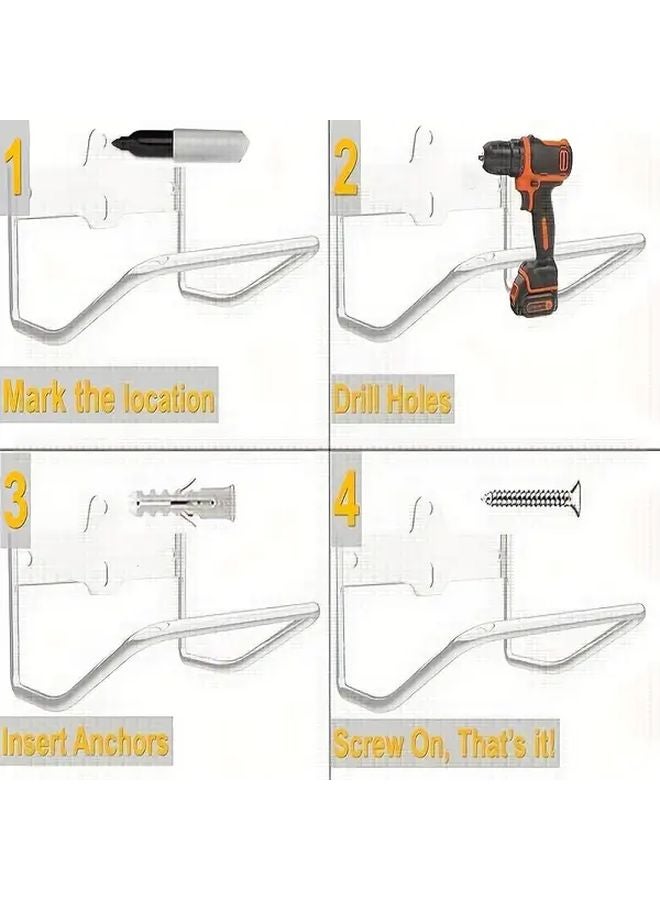 1

Mark the location

2

Drill Holes

3

Insert Anchors

4

Screw On, That's it!