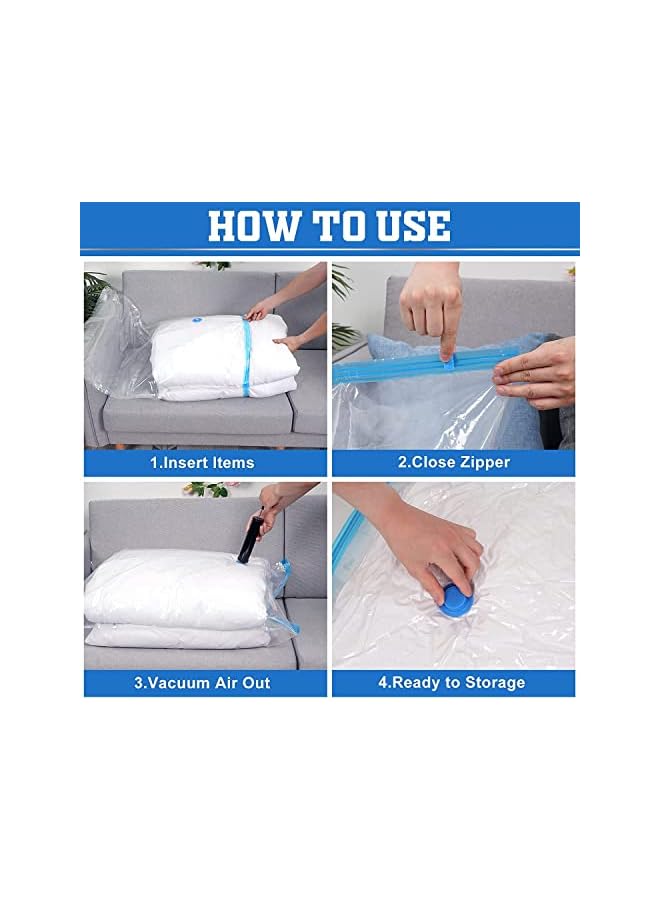 HOW TO USE

1.Insert Items

2.Close Zipper

3.Vacuum Air Out

4.Ready to Storage