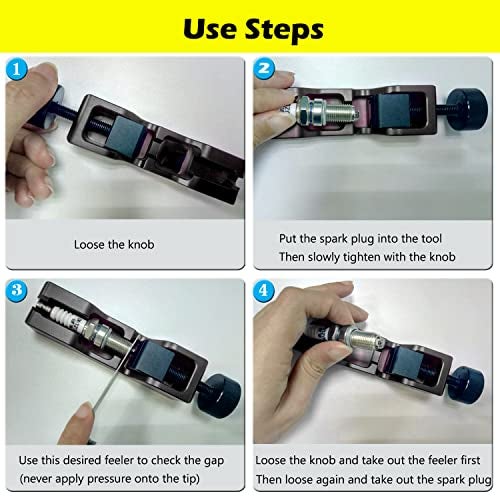 Use Steps

1

Loose the knob

2

Put the spark plug into the tool
Then slowly tighten with the knob

3

Use this desired feeler to check the gap
(never apply pressure onto the tip)

4

Loose the knob and take out the feeler first
Then loose again and take out the spark plug