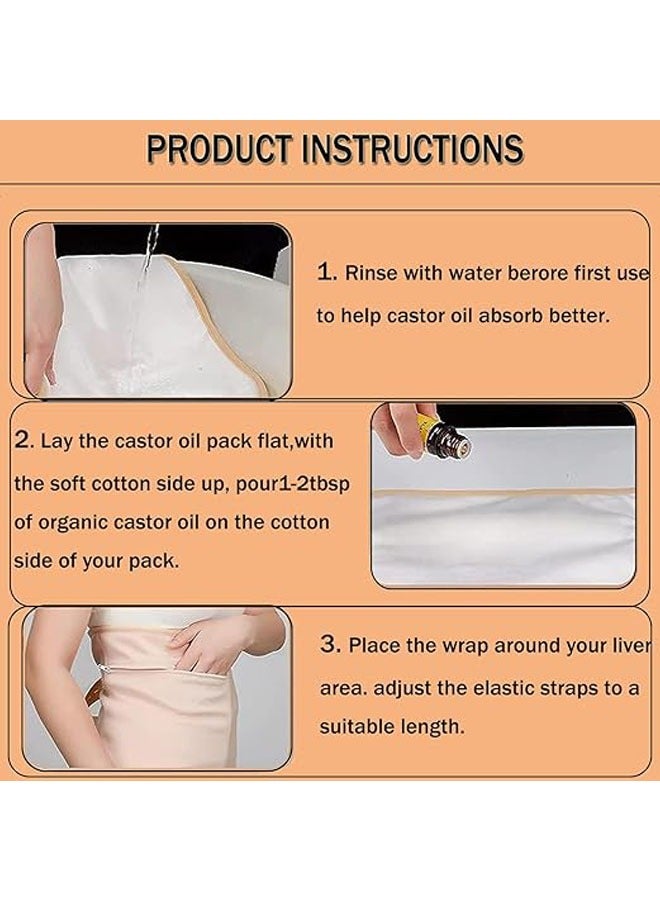 PRODUCT INSTRUCTIONS

1. Rinse with water berore first use to help castor oil absorb better.

2. Lay the castor oil pack flat,with the soft cotton side up, pour1-2tbsp of organic castor oil on the cotton side of your pack.

3. Place the wrap around your liver area. adjust the elastic straps to a suitable length.