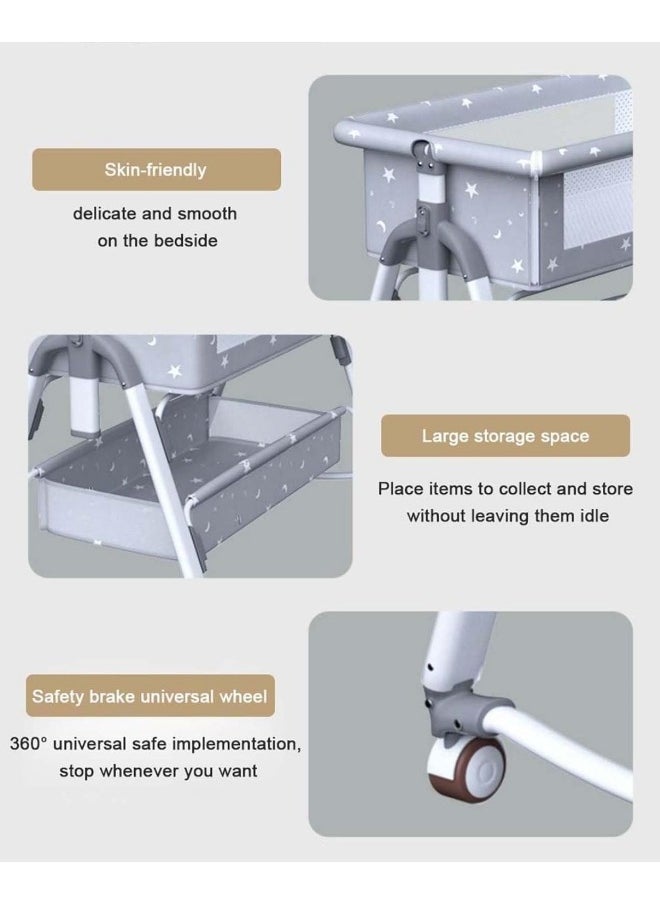 Skin-friendly

delicate and smooth on the bedside

Large storage space

Place items to collect and store without leaving them idle

Safety brake universal wheel

360° universal safe implementation, stop whenever you want