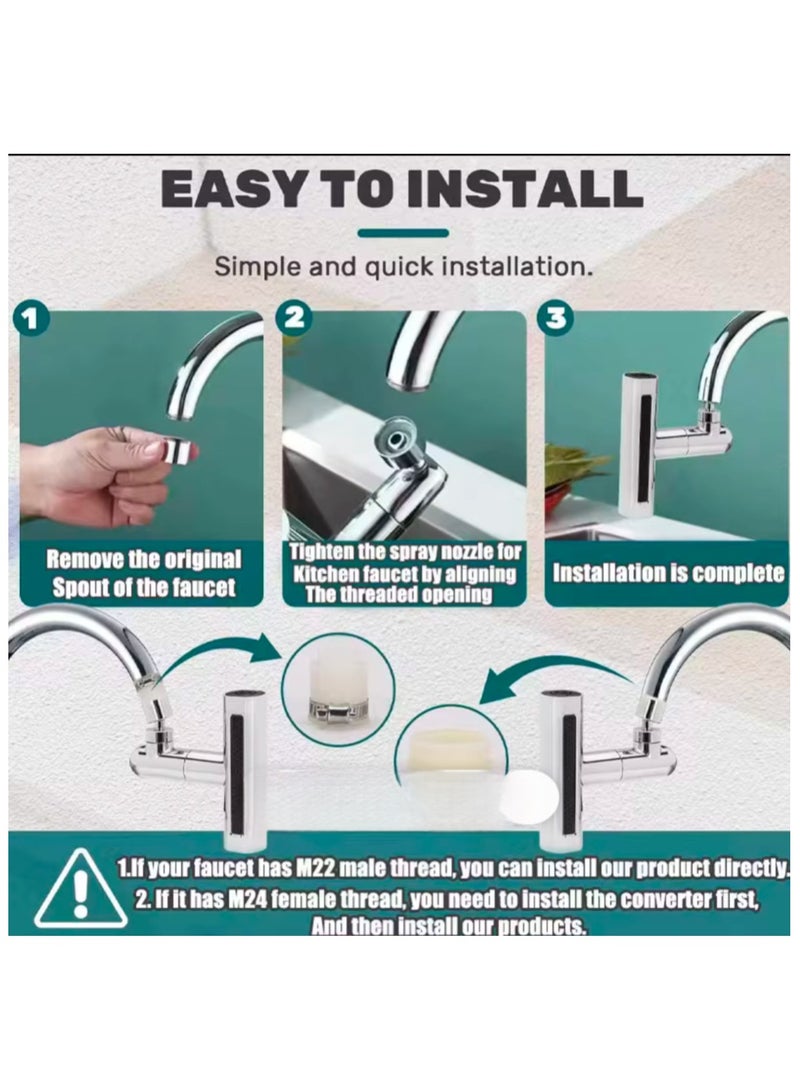 EASY TO INSTALL

Simple and quick installation.

1
Remove the original Spout of the faucet

2
Tighten the spray nozzle for Kitchen faucet by aligning The threaded opening

3
Installation is complete

1.If your faucet has M22 male thread, you can install our product directly.
2. If it has M24 female thread, you need to install the converter first, And then install our products.