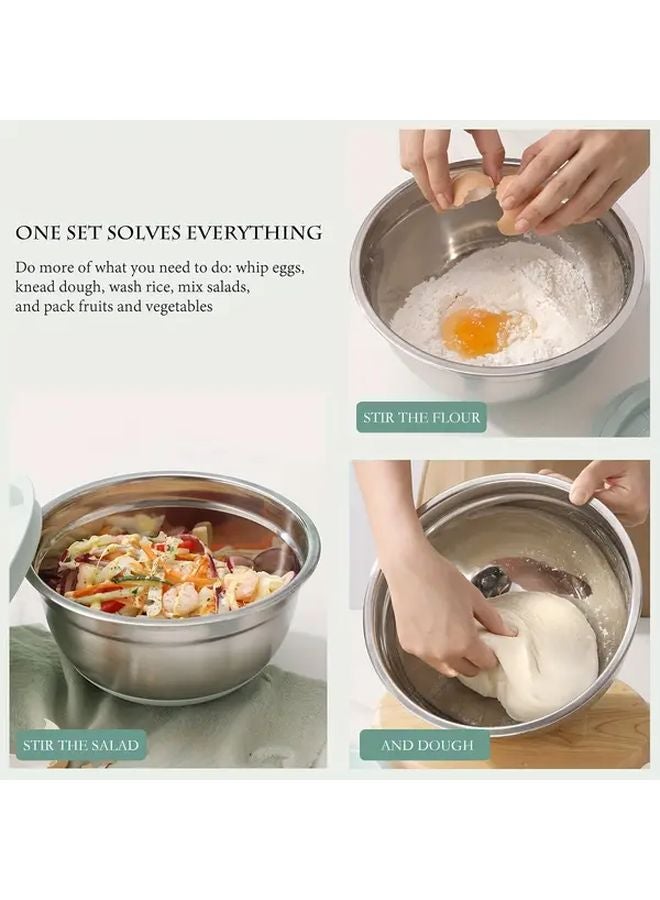 ONE SET SOLVES EVERYTHING

Do more of what you need to do: whip eggs, knead dough, wash rice, mix salads, and pack fruits and vegetables

STIR THE FLOUR

STIR THE SALAD

AND DOUGH