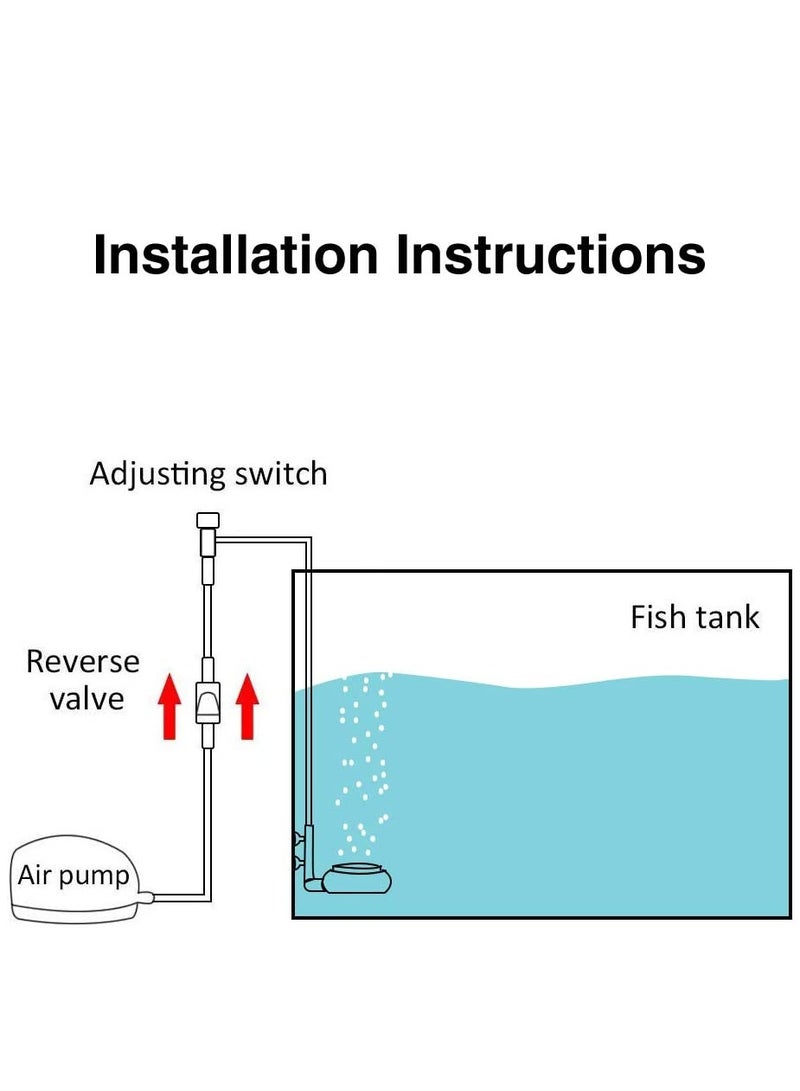 Installation Instructions

Adjusting switch

Fish tank

Reverse valve

Air pump