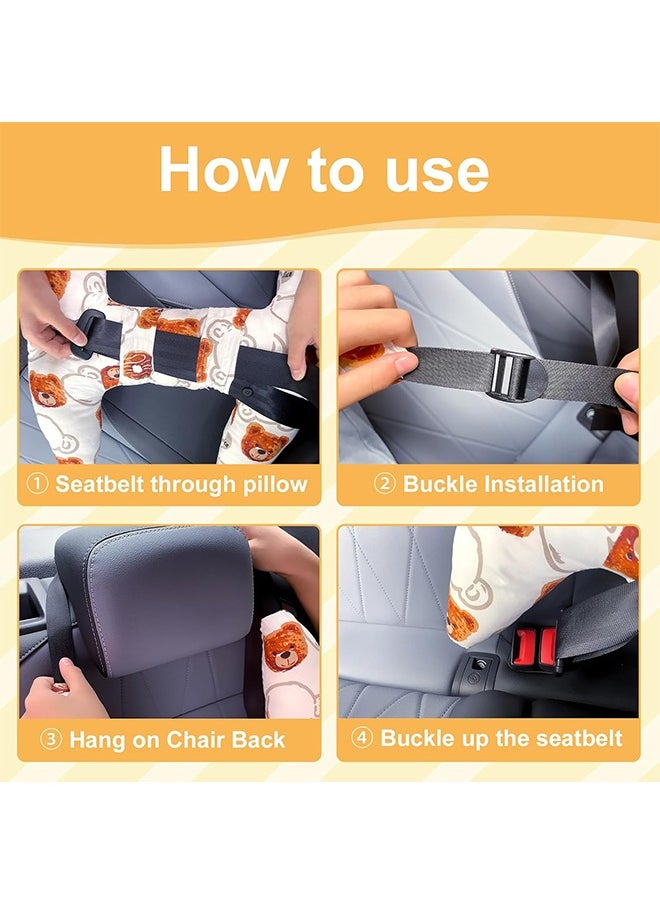 How to use

① Seatbelt through pillow

② Buckle Installation

③ Hang on Chair Back

④ Buckle up the seatbelt