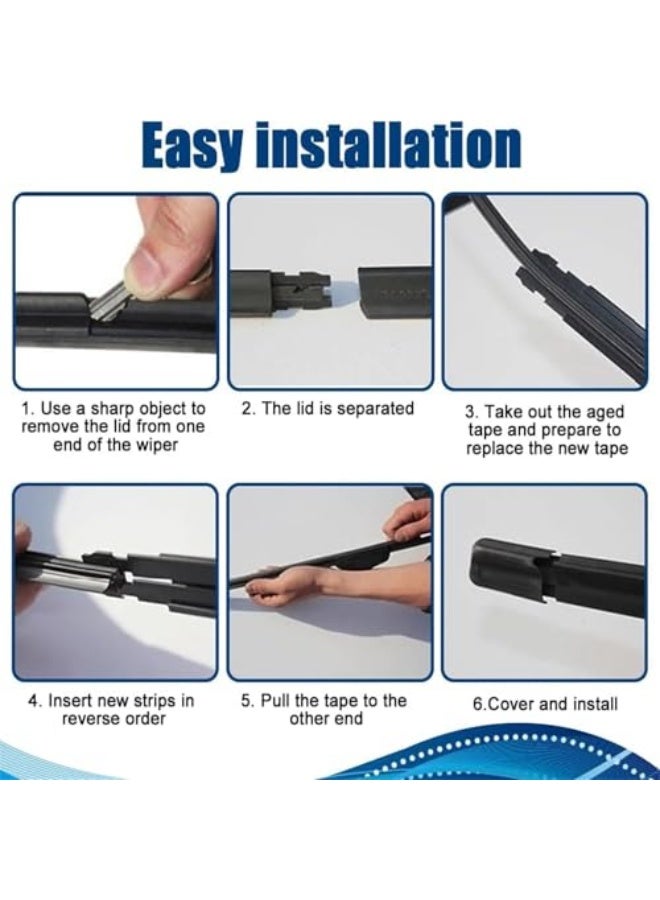 Easy installation

1. Use a sharp object to remove the lid from one end of the wiper

2. The lid is separated

3. Take out the aged tape and prepare to replace the new tape

4. Insert new strips in reverse order

5. Pull the tape to the other end

6.Cover and install