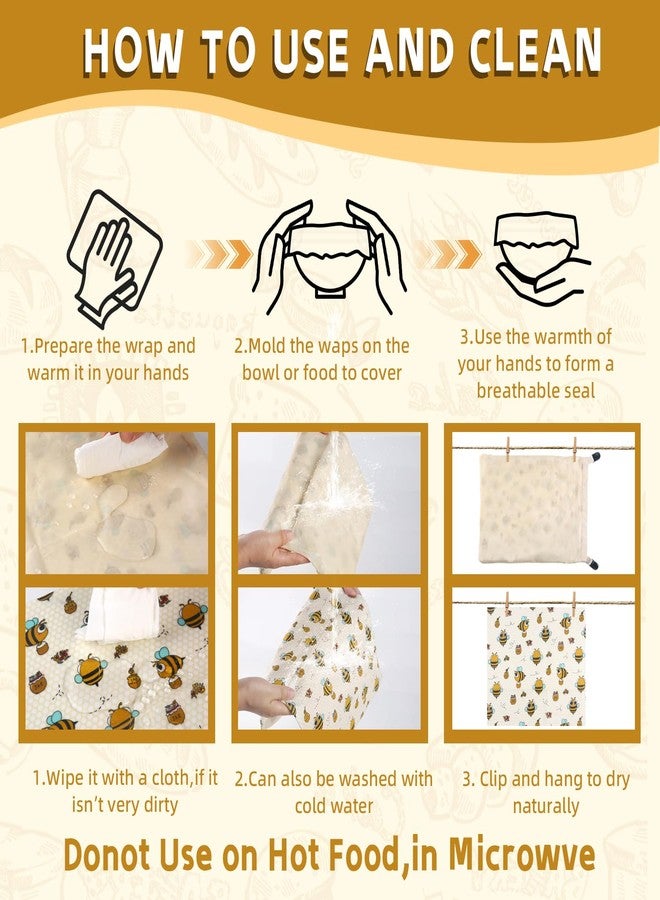 HOW TO USE AND CLEAN

1.Prepare the wrap and warm it in your hands

2.Mold the waps on the bowl or food to cover

3.Use the warmth of your hands to form a breathable seal

1.Wipe it with a cloth,if it isn't very dirty

2.Can also be washed with cold water

3. Clip and hang to dry naturally

Donot Use on Hot Food,in Microwve