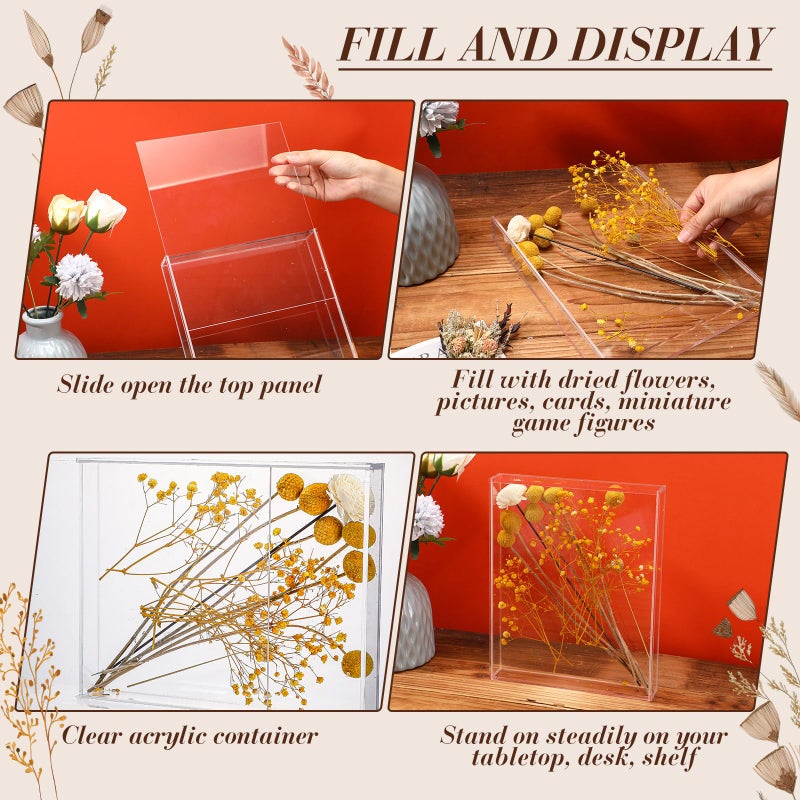 FILL AND DISPLAY

Slide open the top panel

Fill with dried flowers, pictures, cards, miniature game figures

Clear acrylic container

Stand on steadily on your tabletop, desk, shelf