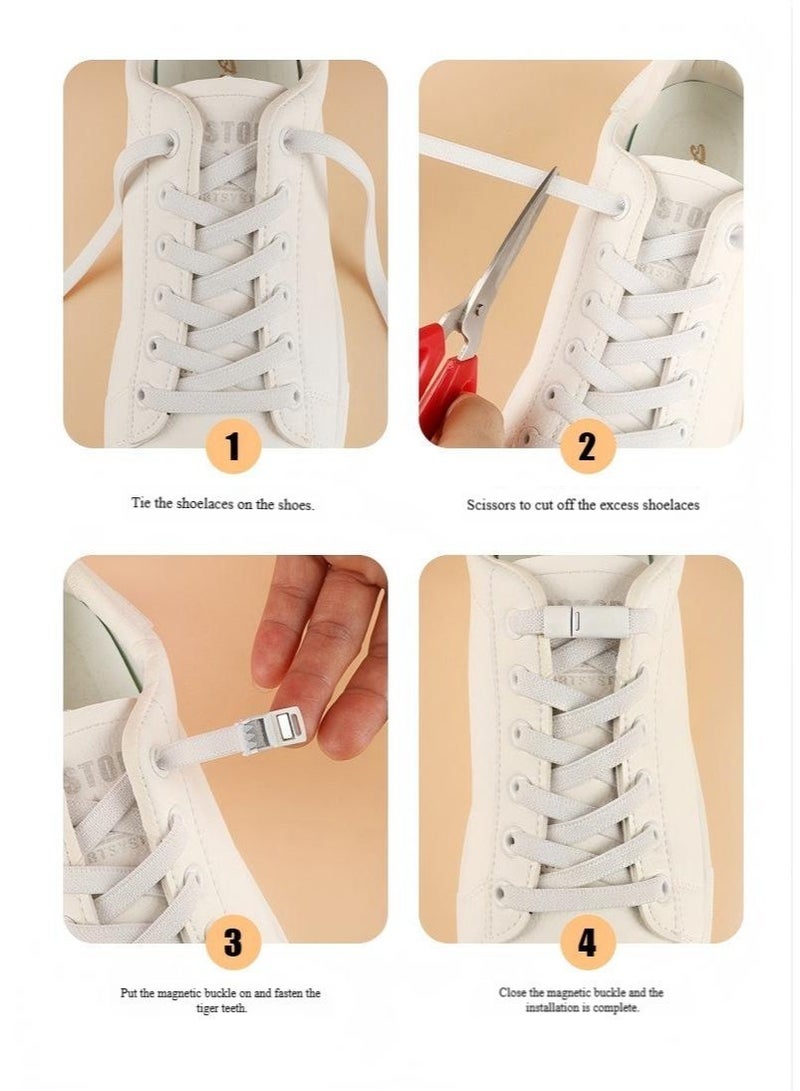 1

Tie the shoelaces on the shoes.

2

Scissors to cut off the excess shoelaces

3

Put the magnetic buckle on and fasten the tiger teeth.

4

Close the magnetic buckle and the installation is complete.