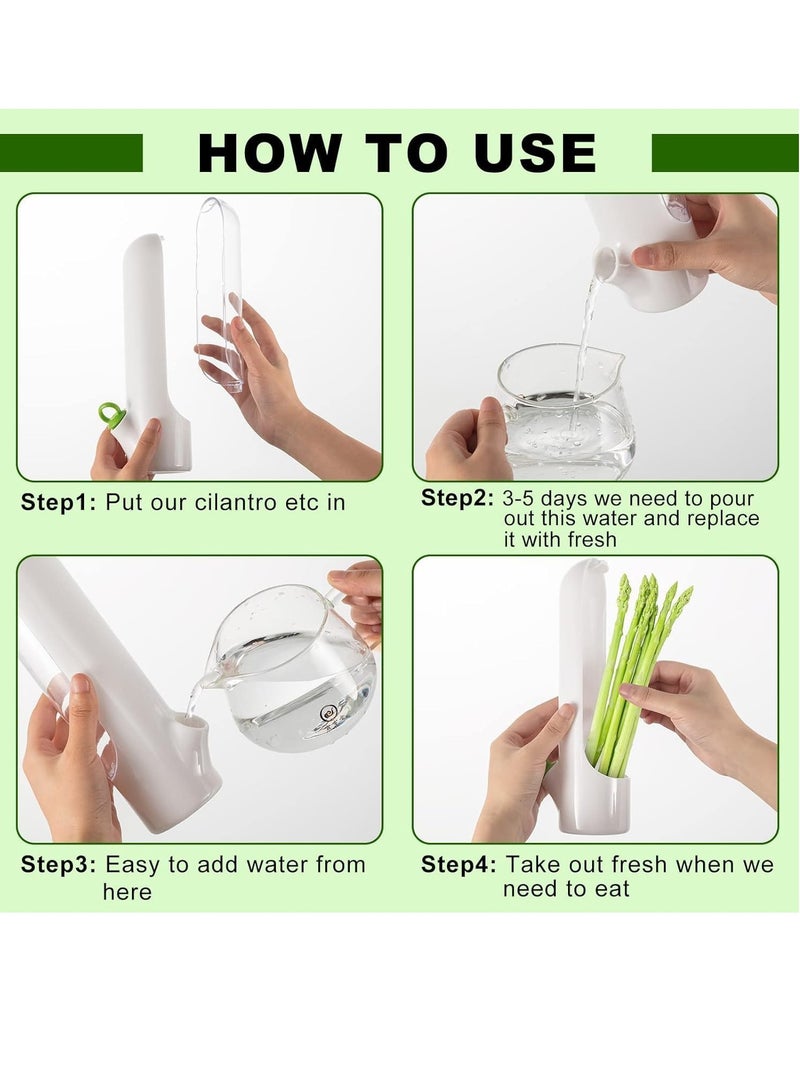 HOW TO USE

Step1: Put our cilantro etc in

Step2: 3-5 days we need to pour out this water and replace it with fresh

Step3: Easy to add water from here

Step4: Take out fresh when we need to eat