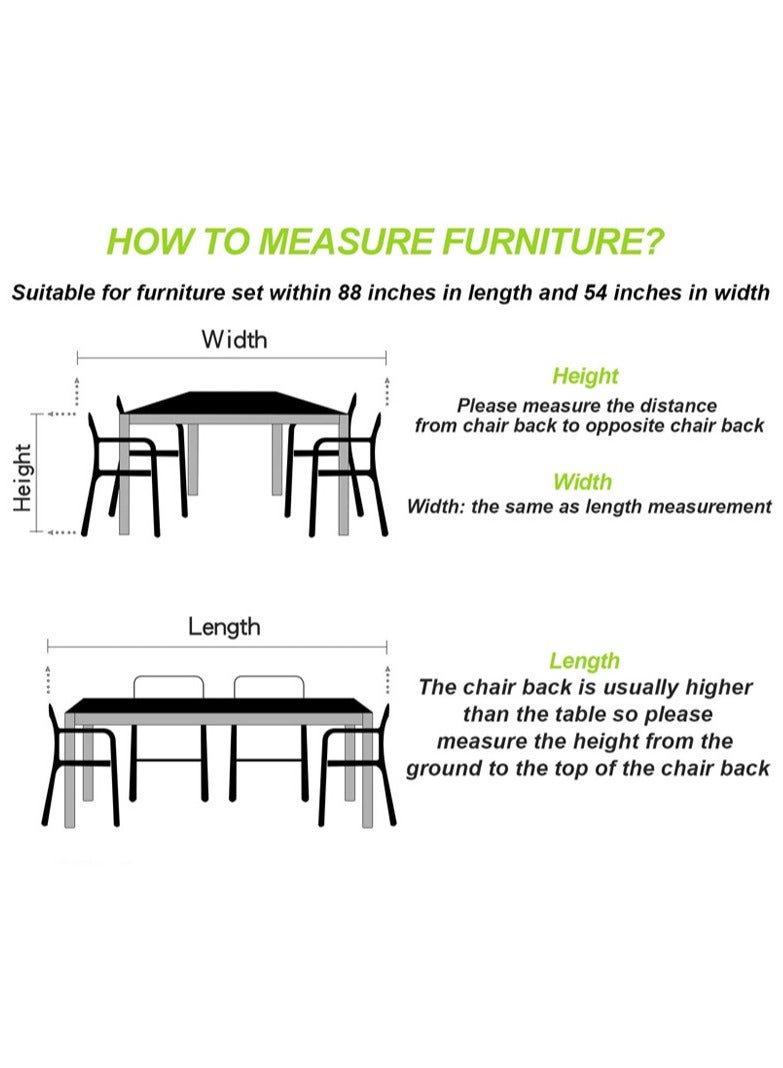 HOW TO MEASURE FURNITURE?

Suitable for furniture set within 88 inches in length and 54 inches in width

Width

Height

Height

Please measure the distance from chair back to opposite chair back

Width

Width: the same as length measurement

Length

Length

The chair back is usually higher than the table so please measure the height from the ground to the top of the chair back