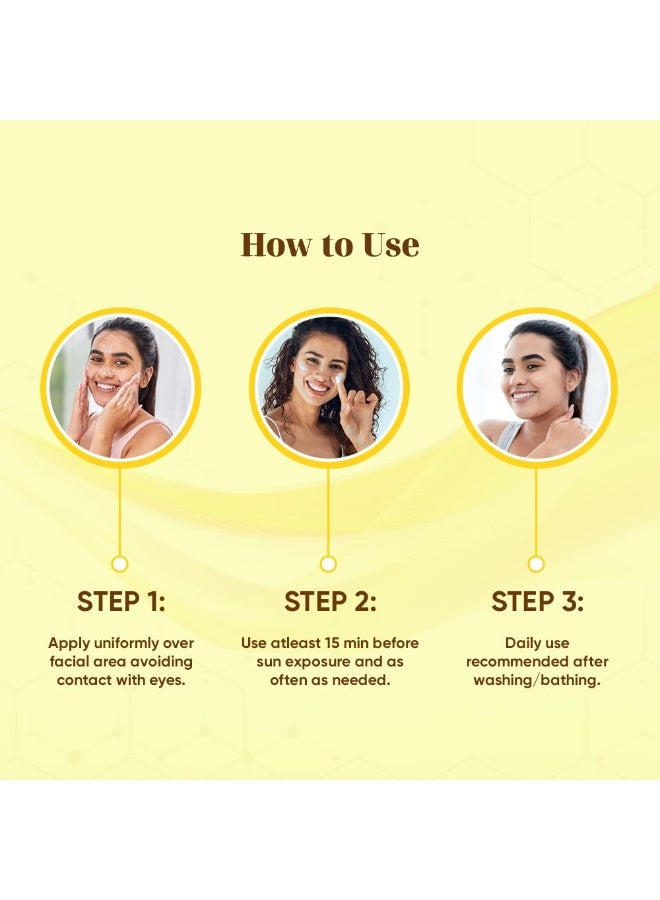 How to Use

STEP 1:

Apply uniformly over facial area avoiding contact with eyes.

STEP 2:

Use atleast 15 min before sun exposure and as often as needed.

STEP 3:

Daily use recommended after washing/bathing.