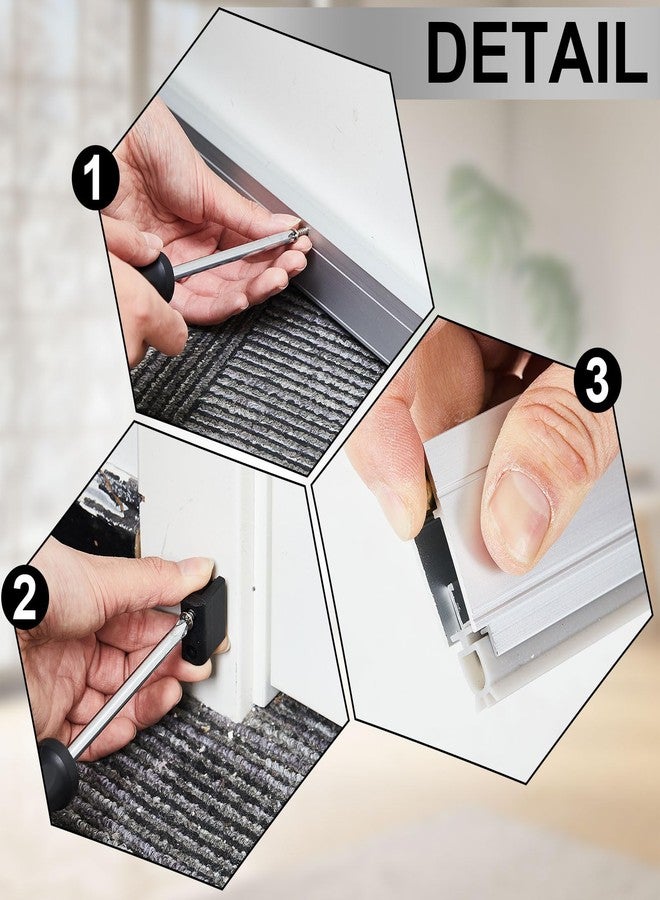 DETAIL

1

3

2