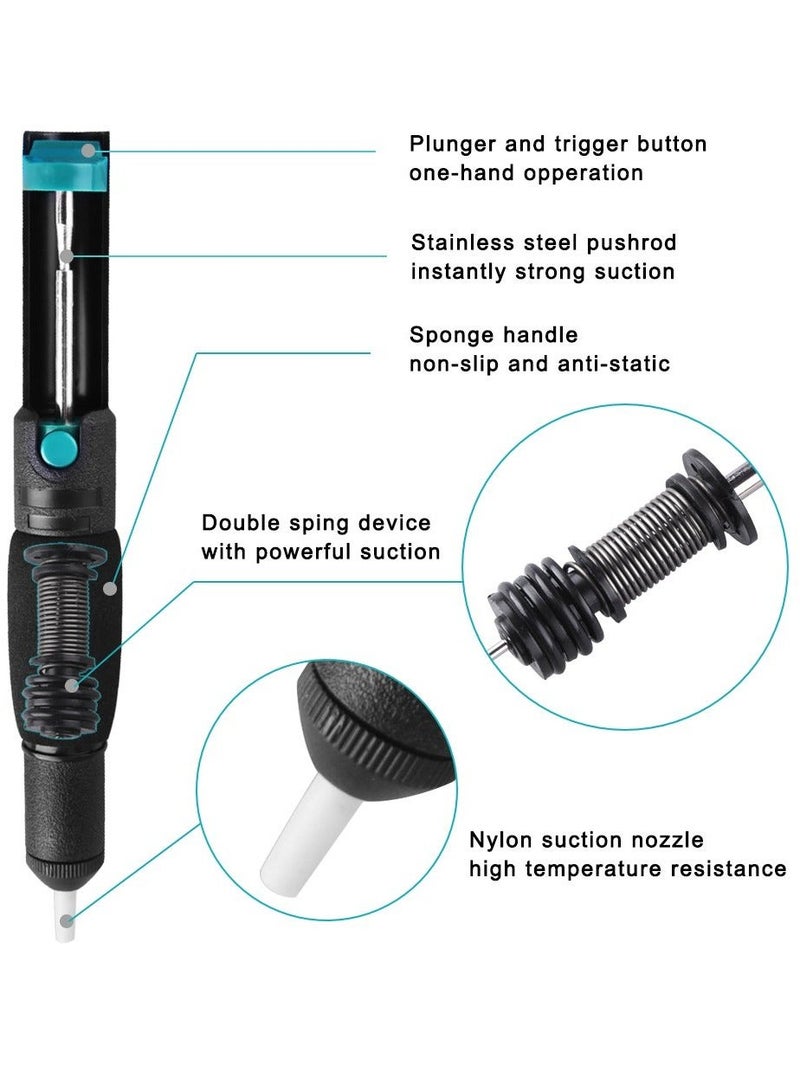 Plunger and trigger button
one-hand opperation

Stainless steel pushrod
instantly strong suction

Sponge handle
non-slip and anti-static

Double sping device
with powerful suction

Nylon suction nozzle
high temperature resistance