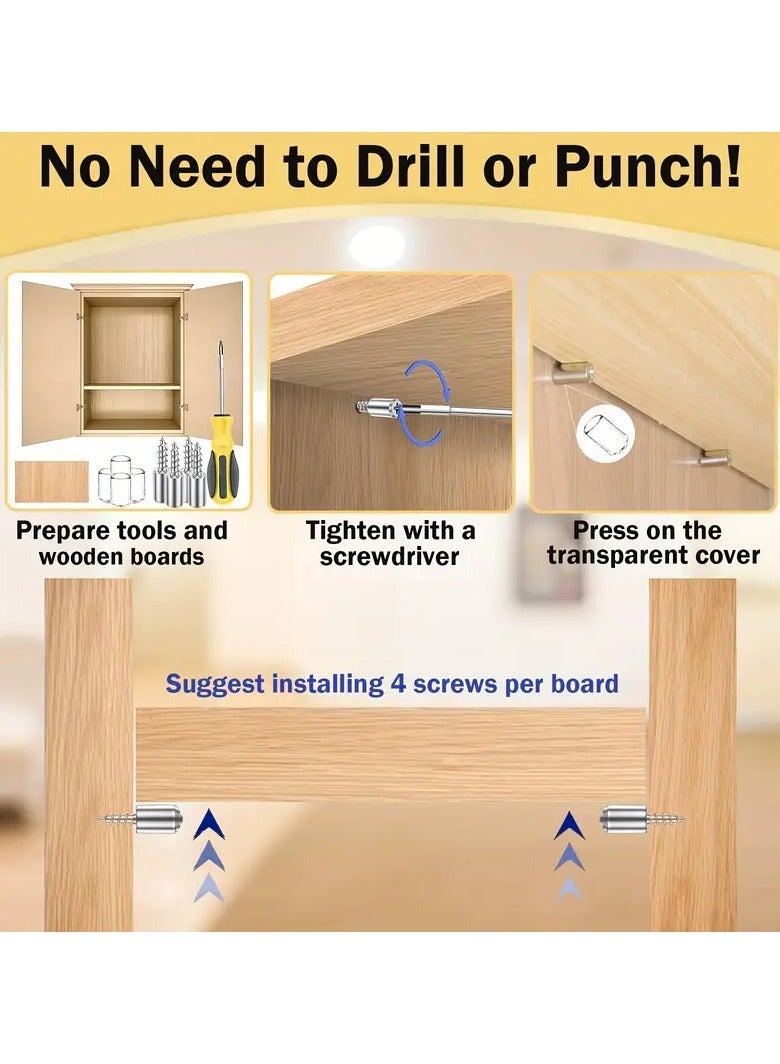 No Need to Drill or Punch!

Prepare tools and wooden boards

Tighten with a screwdriver

Press on the transparent cover

Suggest installing 4 screws per board