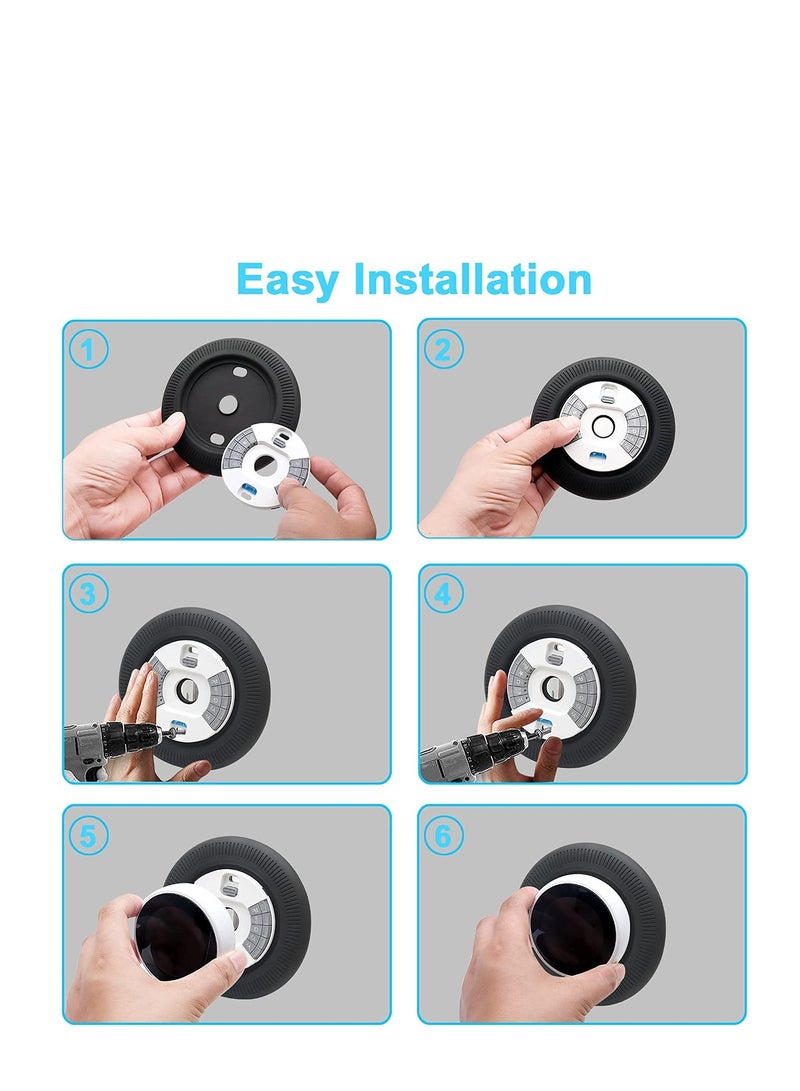 Easy Installation

1

2

3

4

5

6