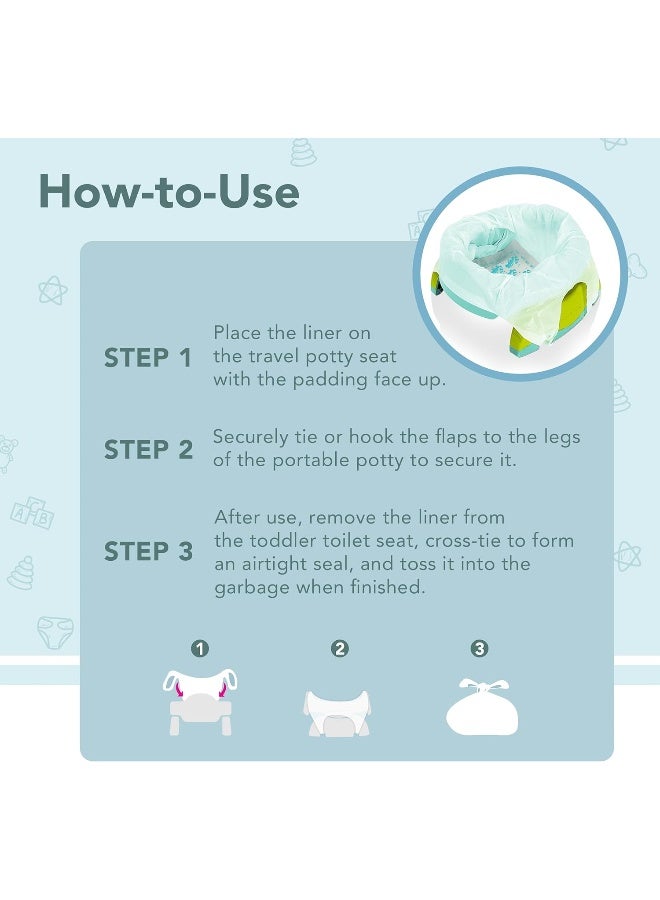 How-to-Use

STEP 1 Place the liner on the travel potty seat with the padding face up.

STEP 2 Securely tie or hook the flaps to the legs of the portable potty to secure it.

STEP 3 After use, remove the liner from the toddler toilet seat, cross-tie to form an airtight seal, and toss it into the garbage when finished.

1 2 3