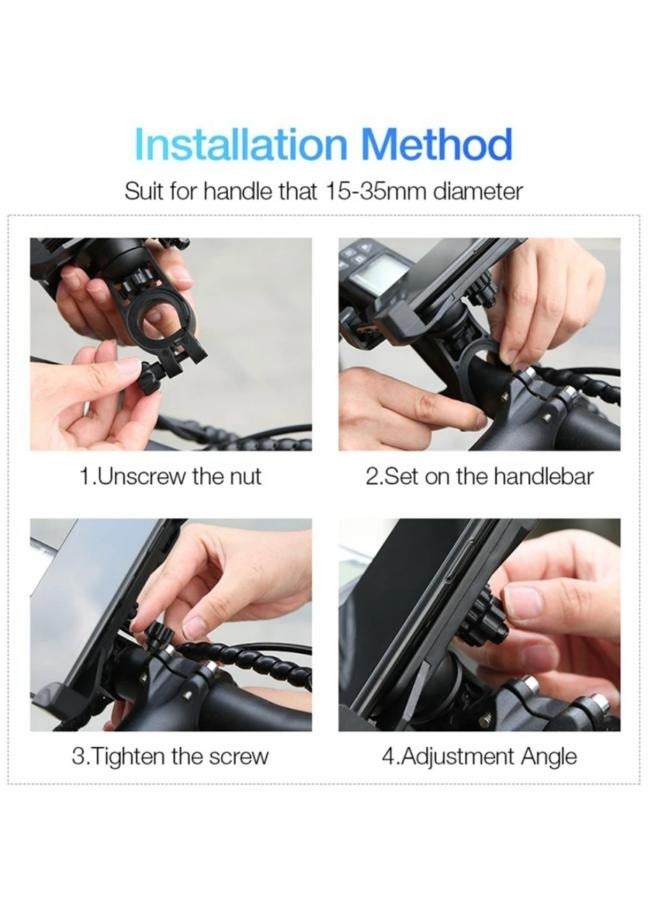 Installation Method

Suit for handle that 15-35mm diameter

1.Unscrew the nut

2.Set on the handlebar

3.Tighten the screw

4.Adjustment Angle