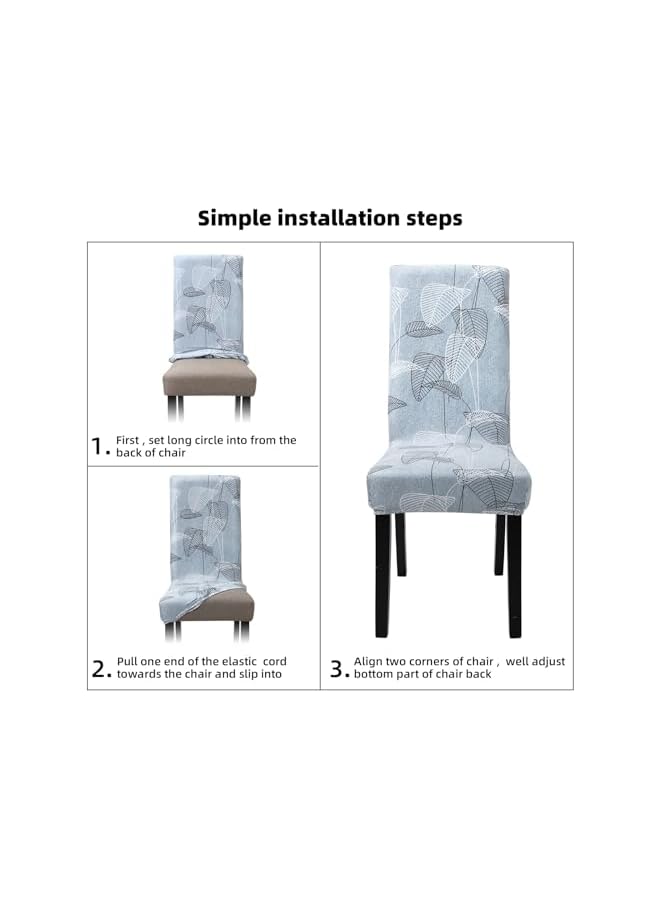 Simple installation steps

1. First , set long circle into from the back of chair

2. Pull one end of the elastic cord towards the chair and slip into

3. Align two corners of chair , well adjust bottom part of chair back