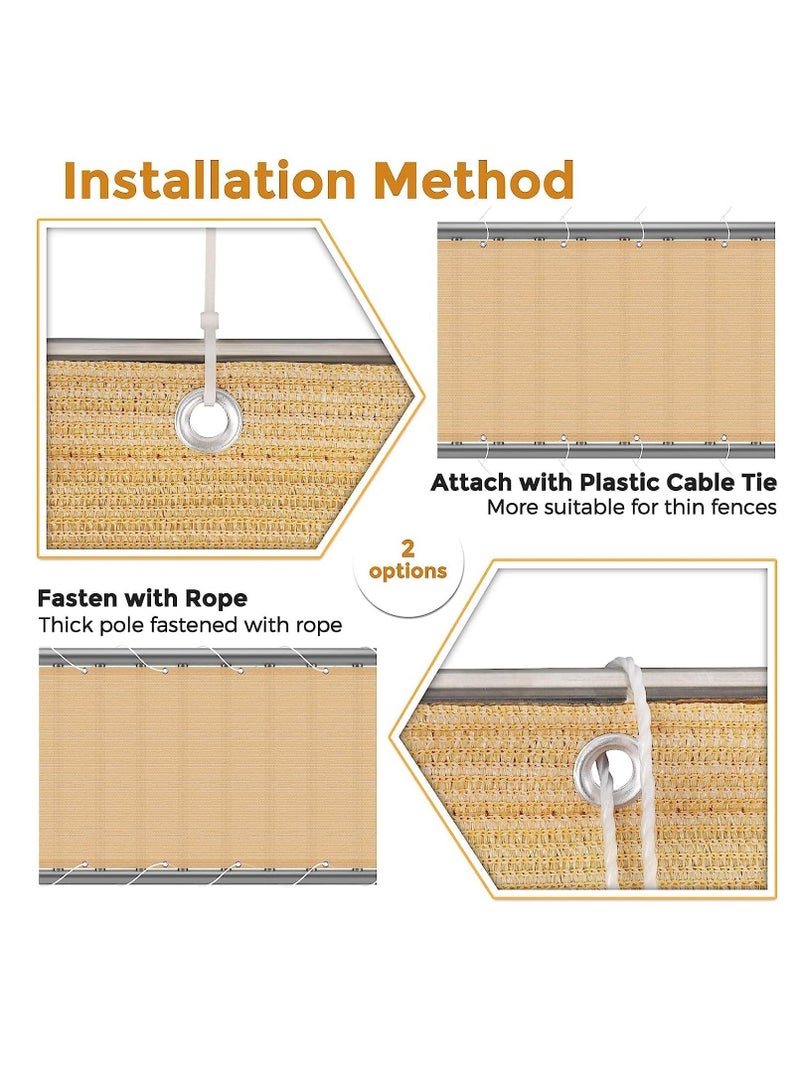 Installation Method

Attach with Plastic Cable Tie
More suitable for thin fences

2 options

Fasten with Rope
Thick pole fastened with rope