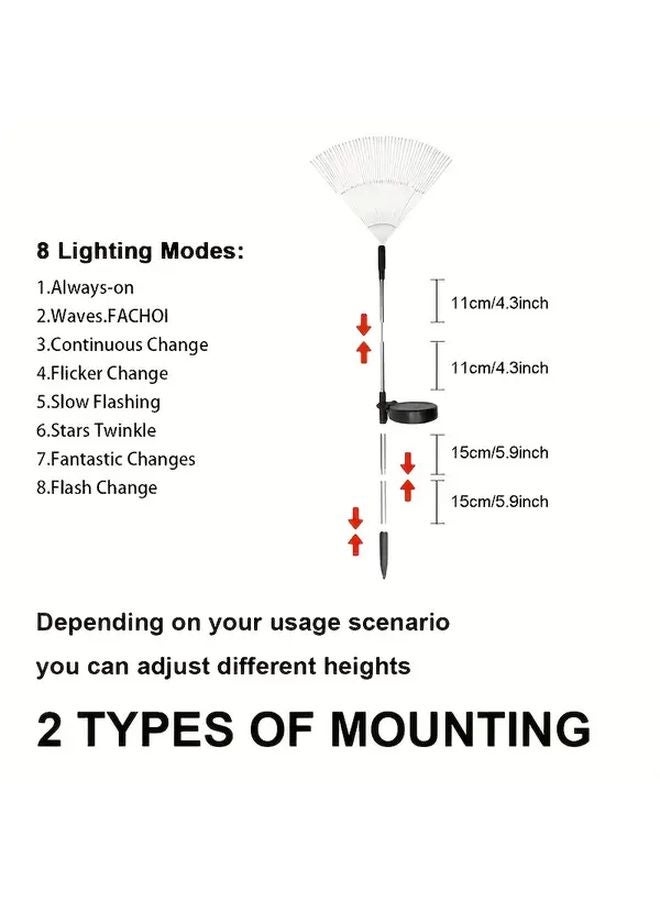 8 Lighting Modes:

1.Always-on
2.Waves.FACHOI
3.Continuous Change
4.Flicker Change
5.Slow Flashing
6.Stars Twinkle
7.Fantastic Changes
8.Flash Change

11cm/4.3inch
11cm/4.3inch
15cm/5.9inch
15cm/5.9inch

Depending on your usage scenario
you can adjust different heights

2 TYPES OF MOUNTING