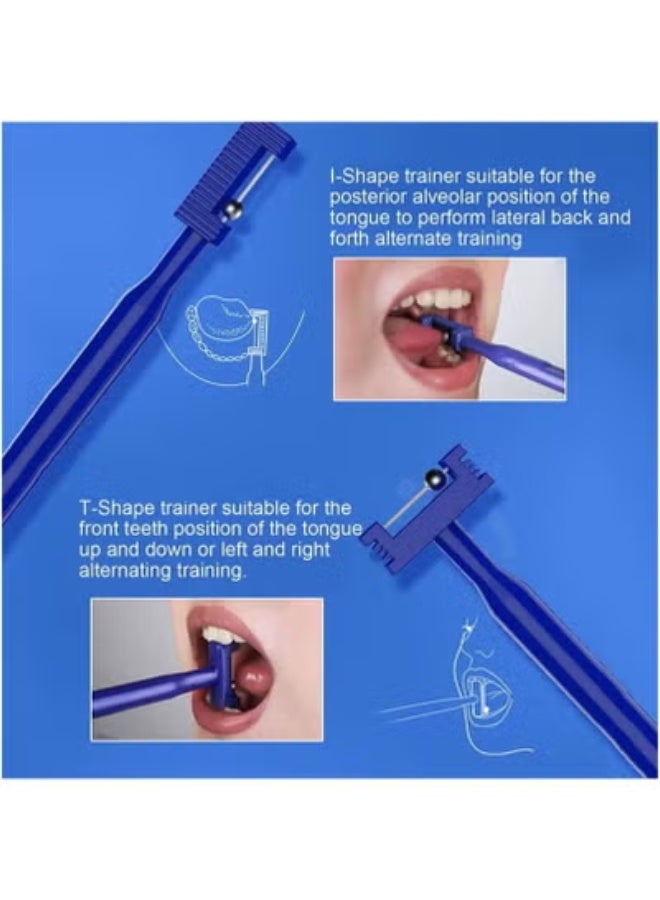 I-Shape trainer suitable for the posterior alveolar position of the tongue to perform lateral back and forth alternate training

T-Shape trainer suitable for the front teeth position of the tongue up and down or left and right alternating training.