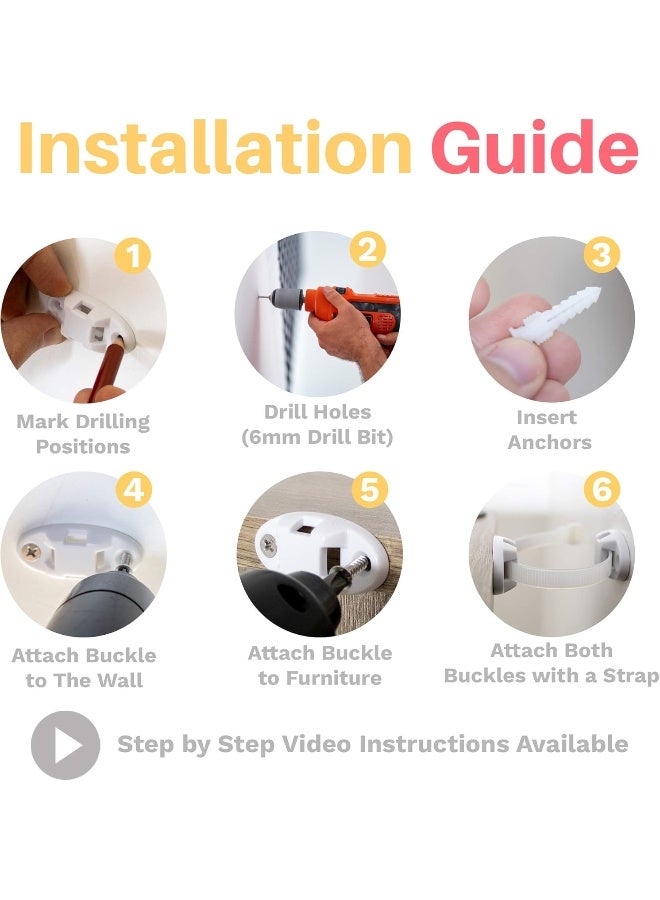 Installation Guide

1

Mark Drilling
Positions

2

Drill Holes
(6mm Drill Bit)

3

Insert
Anchors

4

Attach Buckle
to The Wall

5

Attach Buckle
to Furniture

6

Attach Both
Buckles with a Strap

Step by Step Video Instructions Available