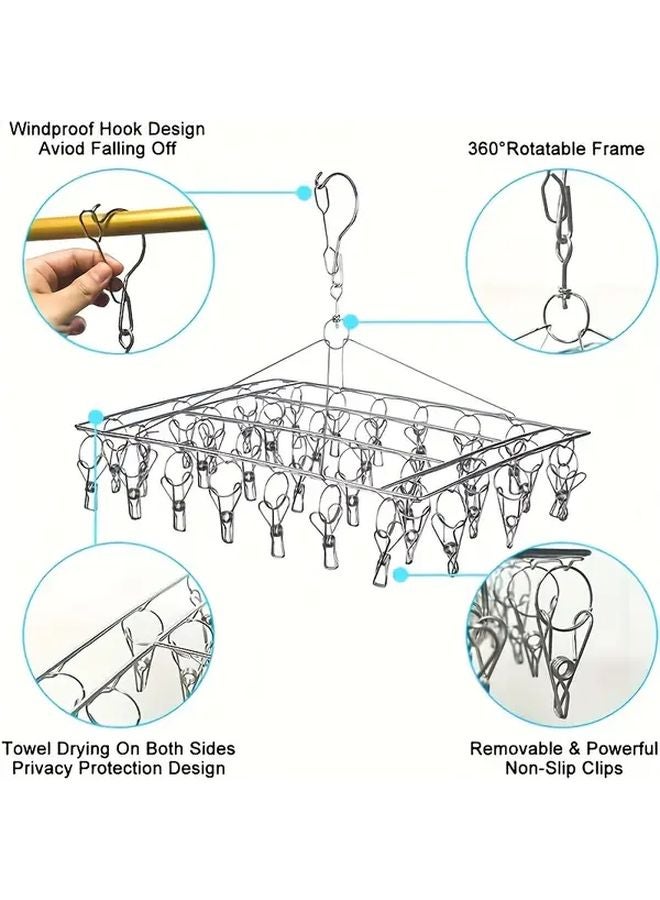 Windproof Hook Design
Aviod Falling Off

360°Rotatable Frame

Towel Drying On Both Sides
Privacy Protection Design

Removable & Powerful
Non-Slip Clips