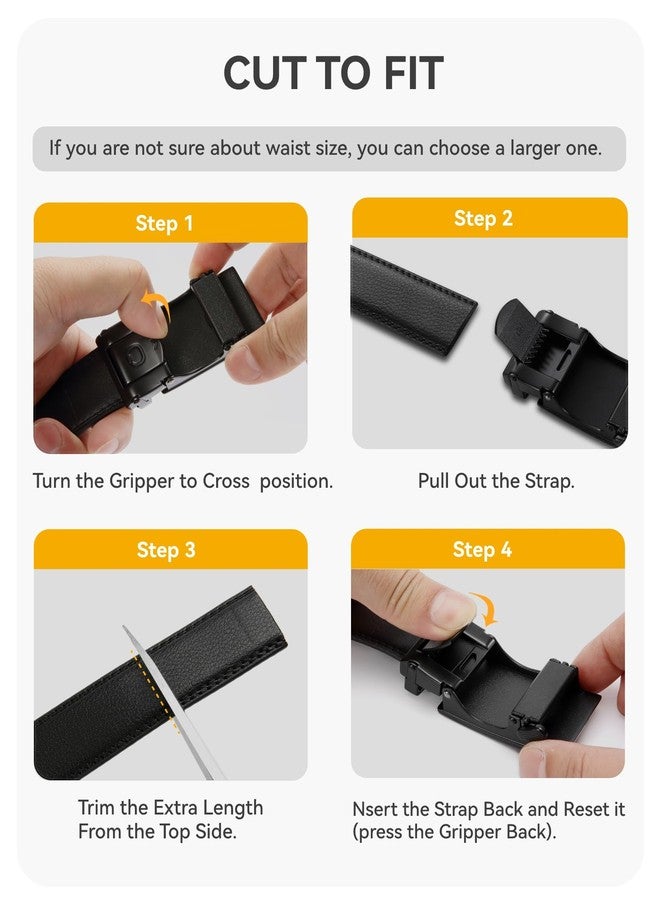 CUT TO FIT

If you are not sure about waist size, you can choose a larger one.

Step 1

Turn the Gripper to Cross position.

Step 2

Pull Out the Strap.

Step 3

Trim the Extra Length From the Top Side.

Step 4

Nsert the Strap Back and Reset it (press the Gripper Back).