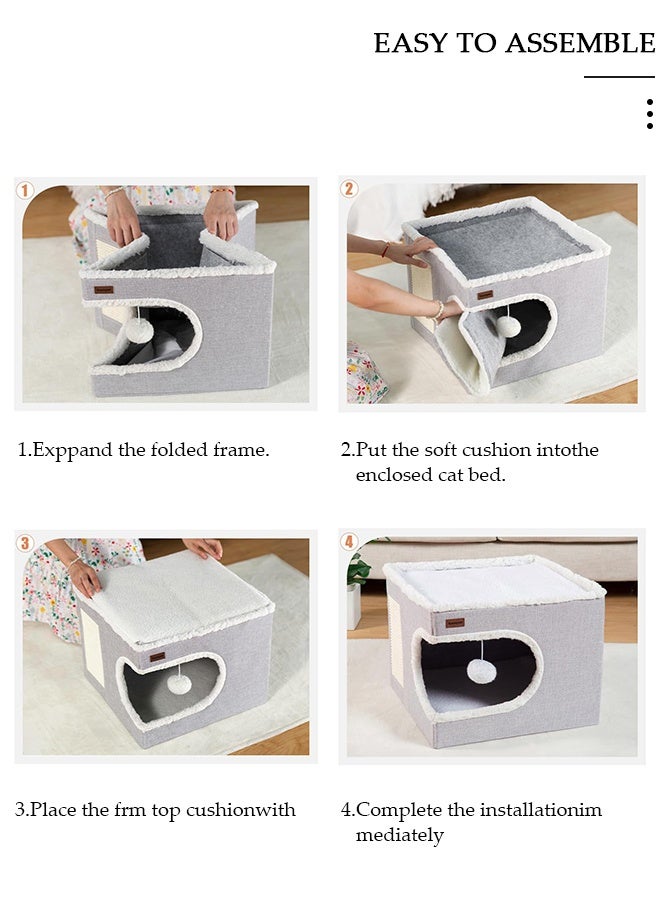 EASY TO ASSEMBLE

1

2

1.Exppand the folded frame.

2.Put the soft cushion intothe enclosed cat bed.

3

4

3.Place the frm top cushionwith

4.Complete the installationim mediately